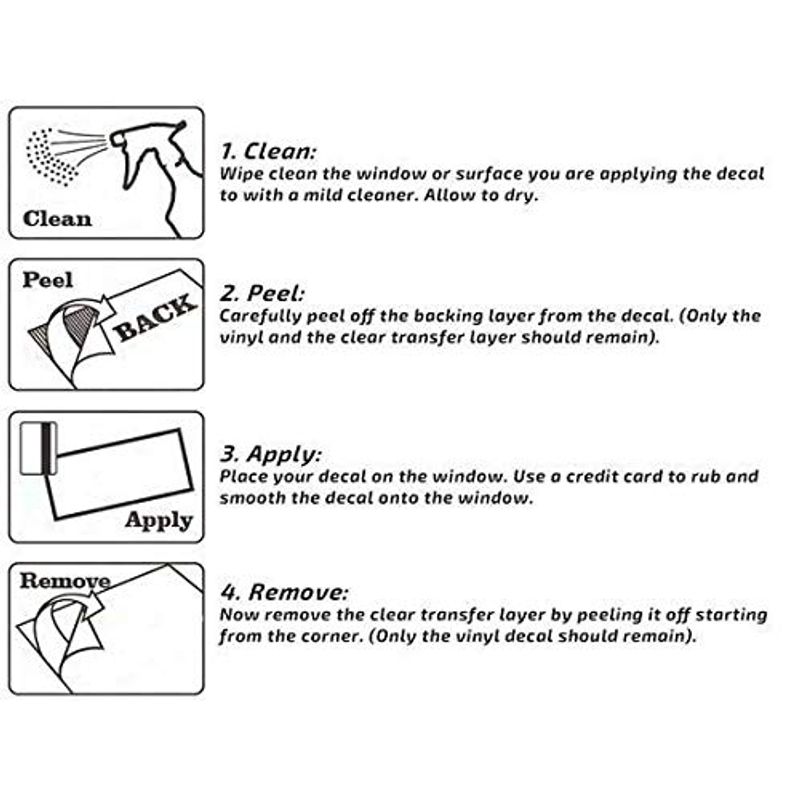 Clean

1. Clean:
Wipe clean the window or surface you are applying the decal to with a mild cleaner. Allow to dry.

Peel

BACK

2. Peel:
Carefully peel off the backing layer from the decal. (Only the vinyl and the clear transfer layer should remain).

Apply

3. Apply:
Place your decal on the window. Use a credit card to rub and smooth the decal onto the window.

Remove

4. Remove:
Now remove the clear transfer layer by peeling it off starting from the corner. (Only the vinyl decal should remain).