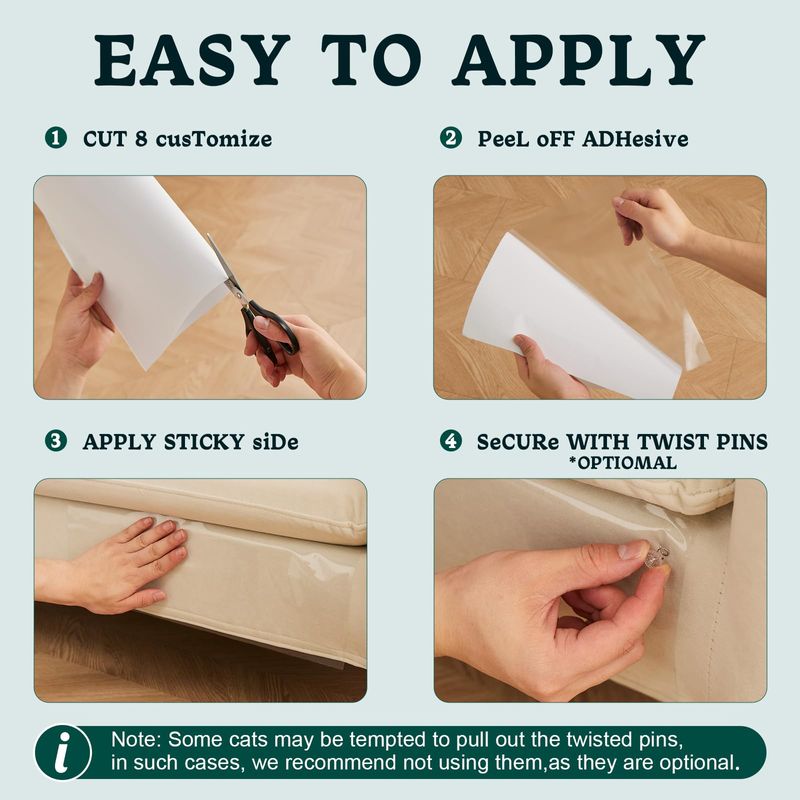 EASY TO APPLY

1 CUT 8 cusTomize

2 PeeL oFF ADHesive

3 APPLY STICKY siDe

4 SeCURe WITH TWIST PINS *OPTIOMAL

i Note: Some cats may be tempted to pull out the twisted pins, in such cases, we recommend not using them,as they are optional.