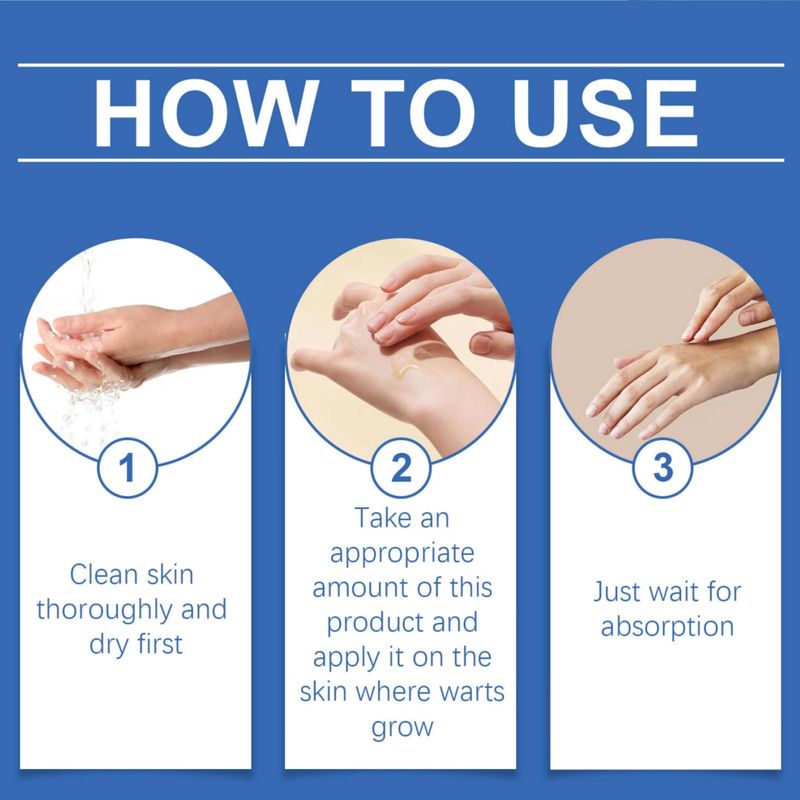 HOW TO USE

1

Clean skin thoroughly and dry first

2

Take an appropriate amount of this product and apply it on the skin where warts grow

3

Just wait for absorption