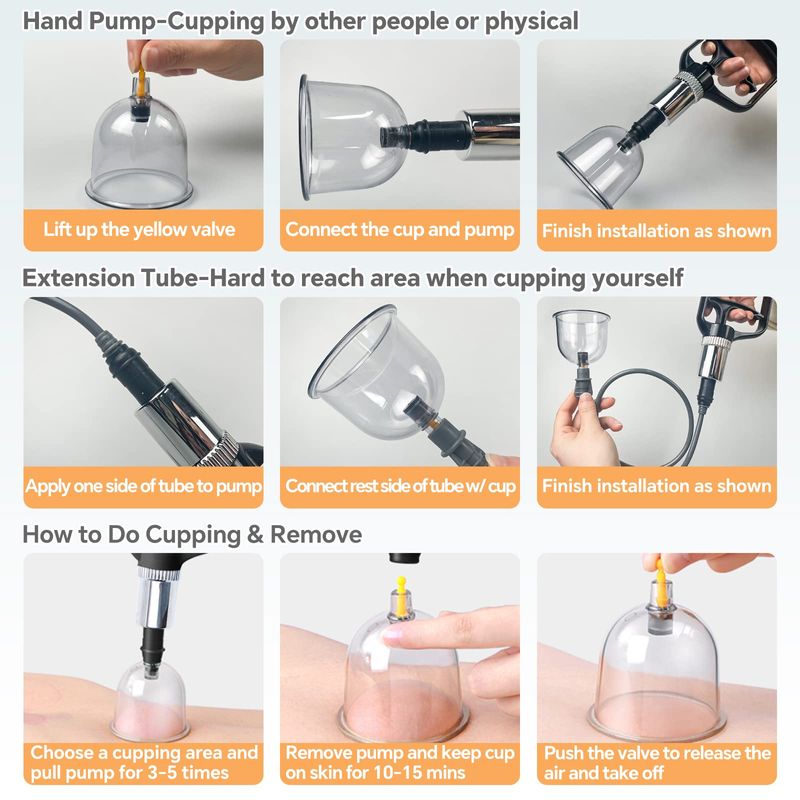 Hand Pump-Cupping by other people or physical

Lift up the yellow valve

Connect the cup and pump

Finish installation as shown

Extension Tube-Hard to reach area when cupping yourself

Apply one side of tube to pump

Connect rest side of tube w/ cup

Finish installation as shown

How to Do Cupping & Remove

Choose a cupping area and pull pump for 3-5 times

Remove pump and keep cup on skin for 10-15 mins

Push the valve to release the air and take off