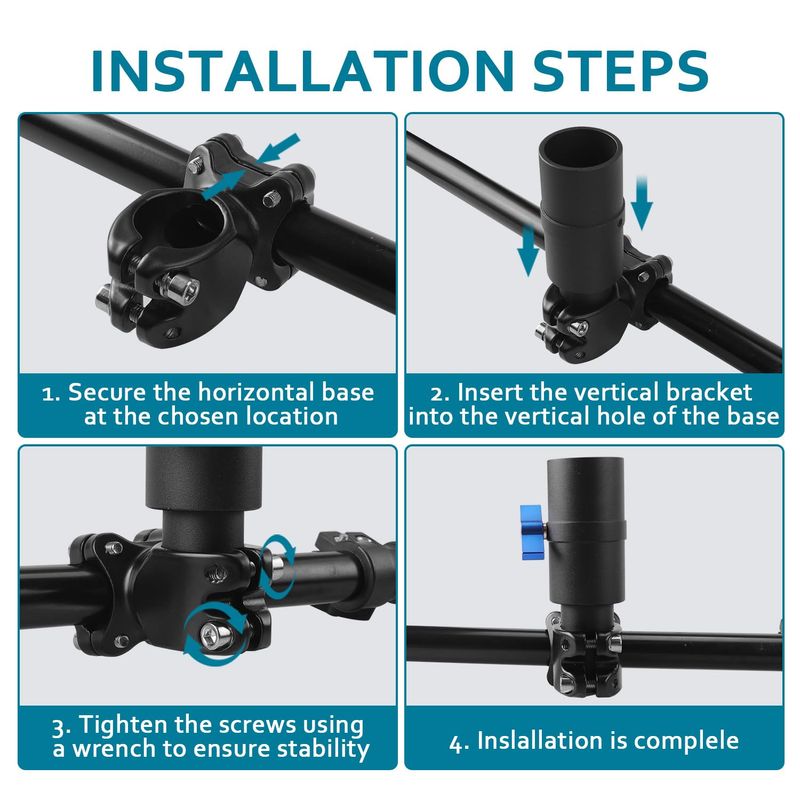 INSTALLATION STEPS

1. Secure the horizontal base at the chosen location

2. Insert the vertical bracket into the vertical hole of the base

3. Tighten the screws using a wrench to ensure stability

4. Insallation is complele