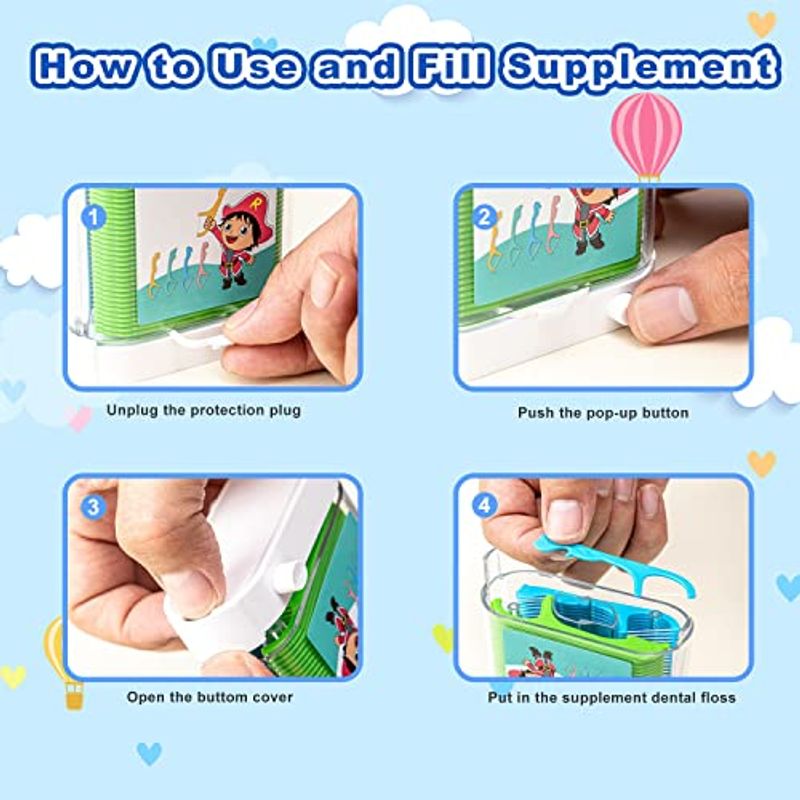 How to Use and Fill Supplement

1

R

Unplug the protection plug

2

Push the pop-up button

3

Open the buttom cover

4

Put in the supplement dental floss