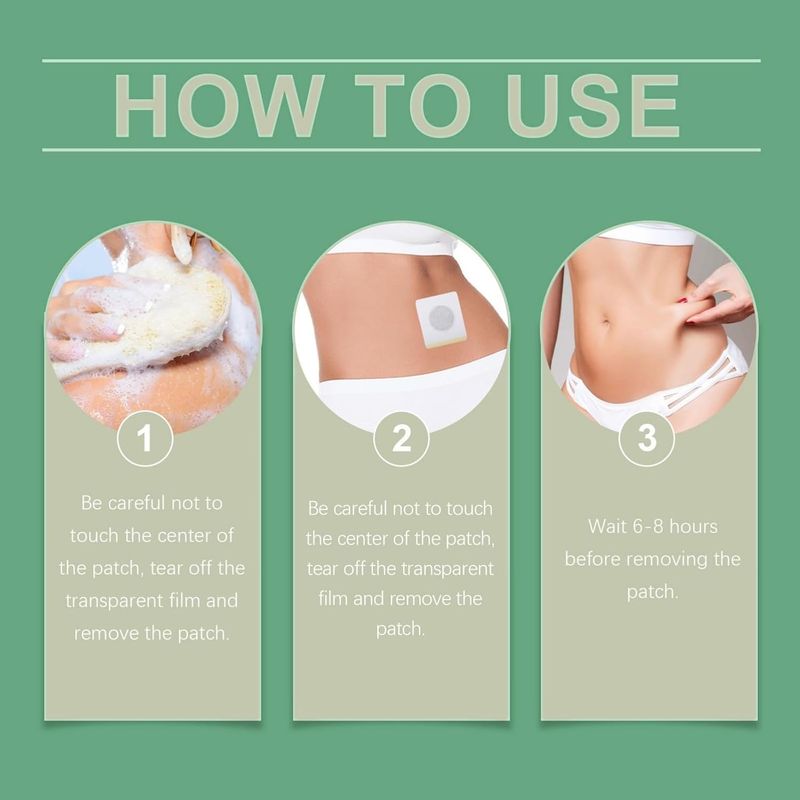 HOW TO USE

1

Be careful not to touch the center of the patch, tear off the transparent film and remove the patch.

2

Be careful not to touch the center of the patch, tear off the transparent film and remove the patch.

3

Wait 6-8 hours before removing the patch.