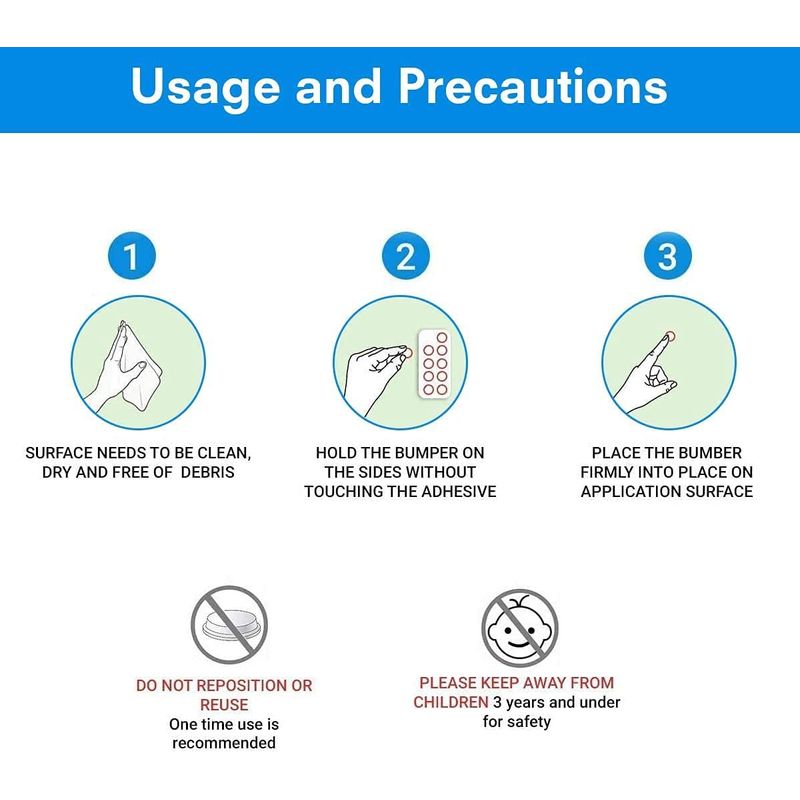 Usage and Precautions

1

SURFACE NEEDS TO BE CLEAN, DRY AND FREE OF DEBRIS

2

HOLD THE BUMPER ON THE SIDES WITHOUT TOUCHING THE ADHESIVE

3

PLACE THE BUMBER FIRMLY INTO PLACE ON APPLICATION SURFACE

DO NOT REPOSITION OR REUSE
One time use is recommended

PLEASE KEEP AWAY FROM CHILDREN 3 years and under for safety