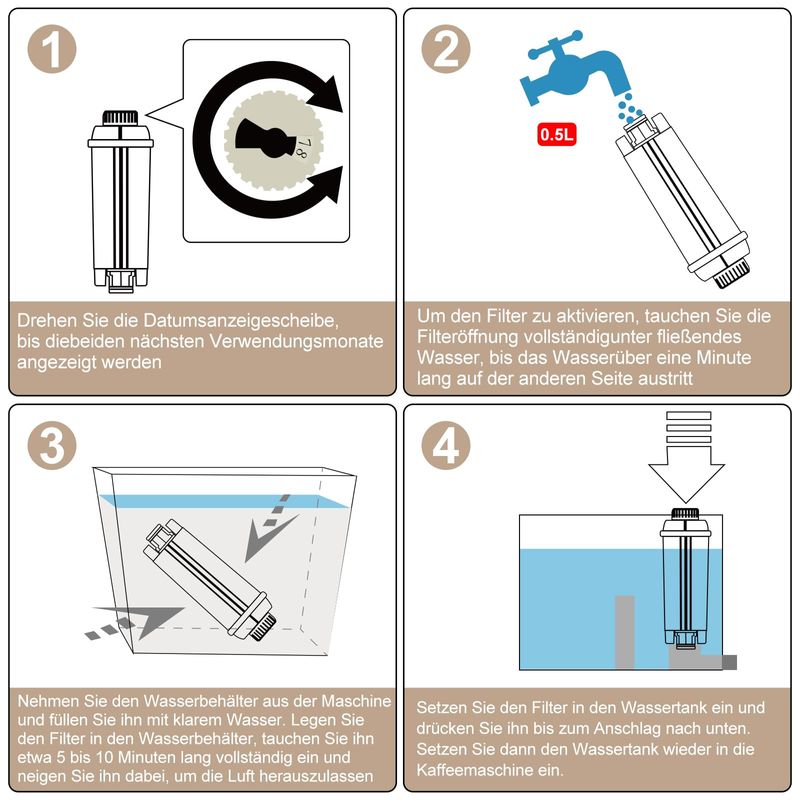 1

7 8

Drehen Sie die Datumsanzeigescheibe, bis diebeiden nächsten Verwendungsmonate angezeigt werden

2

0.5L

Um den Filter zu aktivieren, tauchen Sie die Filteröffnung vollständigunter fließendes Wasser, bis das Wasserüber eine Minute lang auf der anderen Seite austritt

3

Nehmen Sie den Wasserbehälter aus der Maschine und füllen Sie ihn mit klarem Wasser. Legen Sie den Filter in den Wasserbehälter, tauchen Sie ihn etwa 5 bis 10 Minuten lang vollständig ein und neigen Sie ihn dabei, um die Luft herauszulassen

4

Setzen Sie den Filter in den Wassertank ein und drücken Sie ihn bis zum Anschlag nach unten. Setzen Sie dann den Wassertank wieder in die Kaffeemaschine ein.