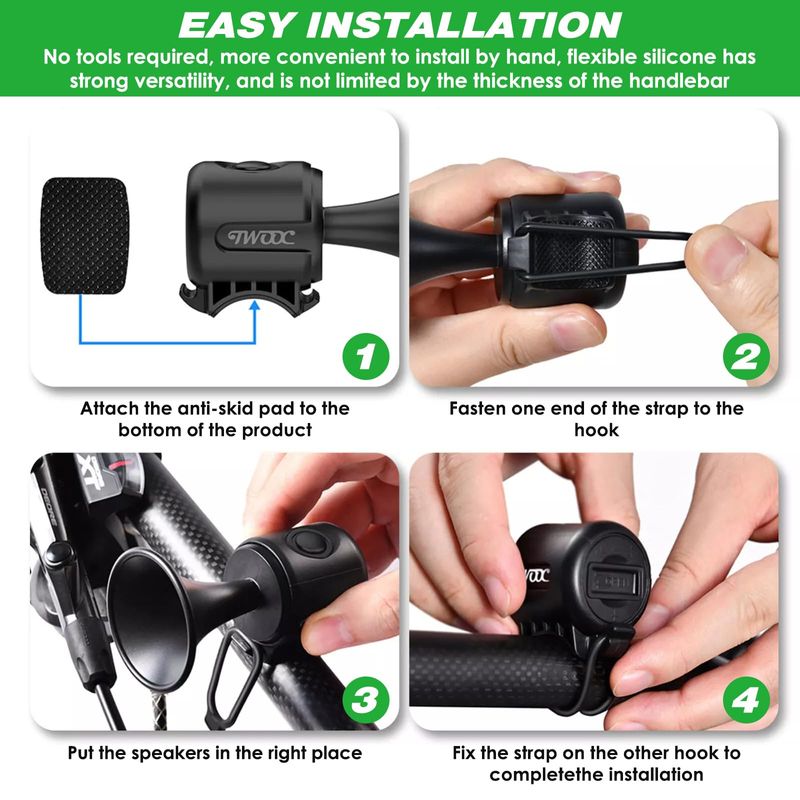 EASY INSTALLATION

No tools required, more convenient to install by hand, flexible silicone has strong versatility, and is not limited by the thickness of the handlebar

TWOOC

1

Attach the anti-skid pad to the bottom of the product

2

Fasten one end of the strap to the hook

XT

DEORE

3

Put the speakers in the right place

TWOOC

4

Fix the strap on the other hook to completethe installation