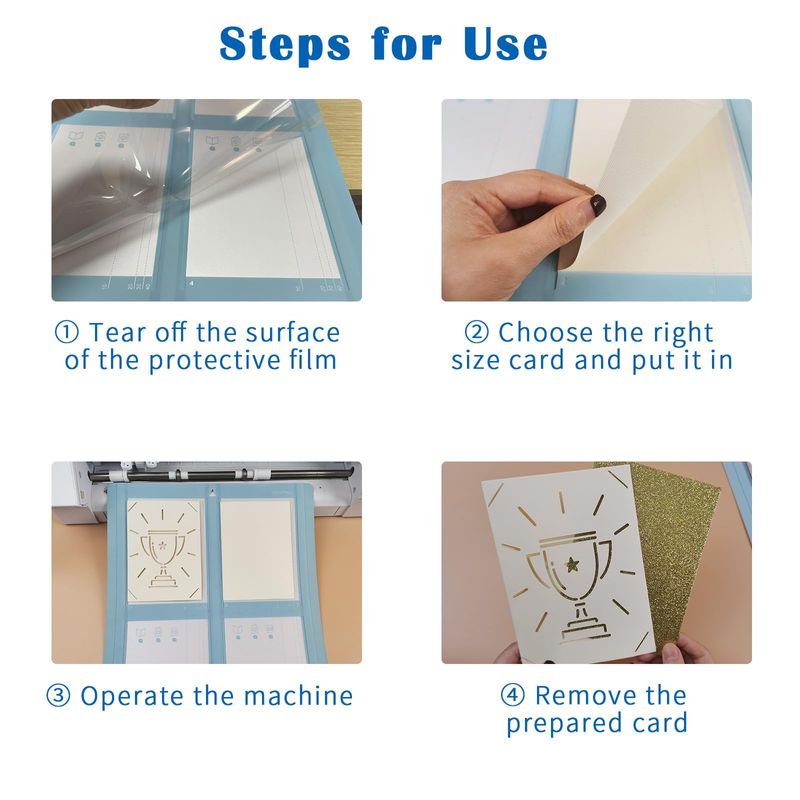 Steps for Use

① Tear off the surface of the protective film

② Choose the right size card and put it in

③ Operate the machine

④ Remove the prepared card