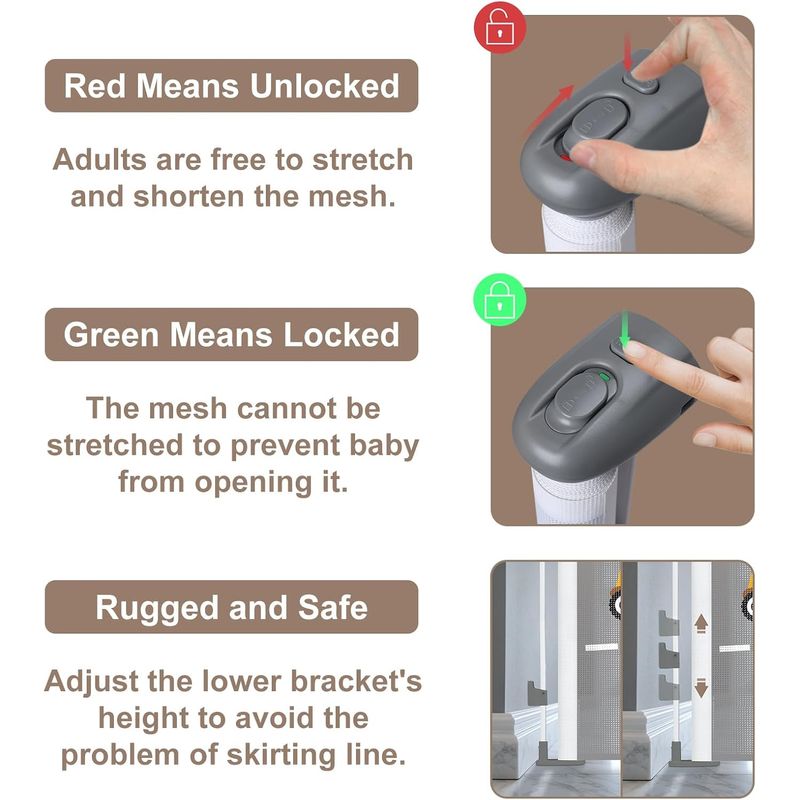 Red Means Unlocked

Adults are free to stretch and shorten the mesh.

Green Means Locked

The mesh cannot be stretched to prevent baby from opening it.

Rugged and Safe

Adjust the lower bracket's height to avoid the problem of skirting line.