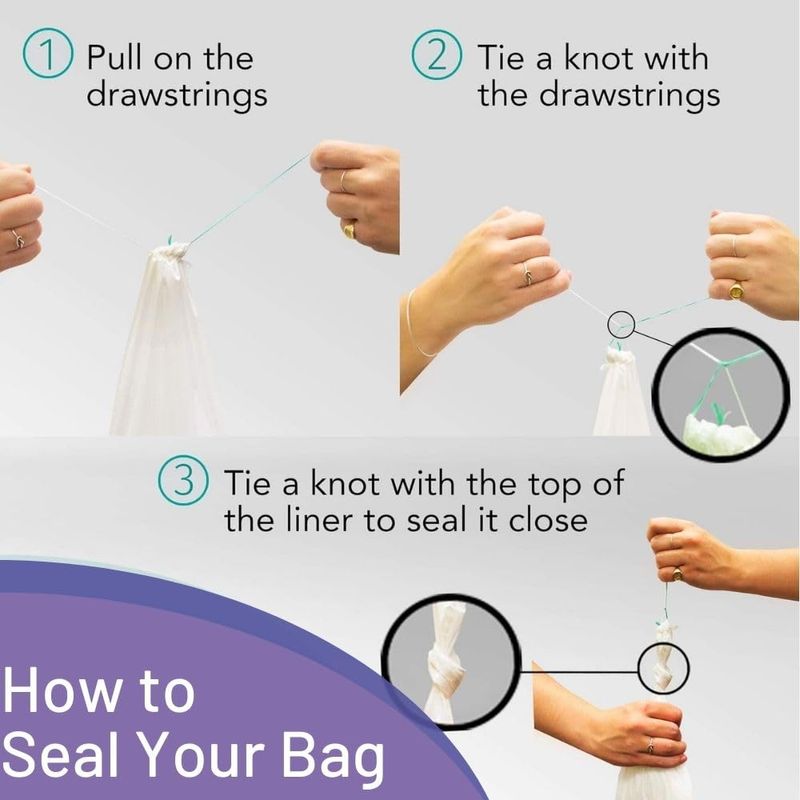 1 Pull on the drawstrings

2 Tie a knot with the drawstrings

3 Tie a knot with the top of the liner to seal it close

How to Seal Your Bag