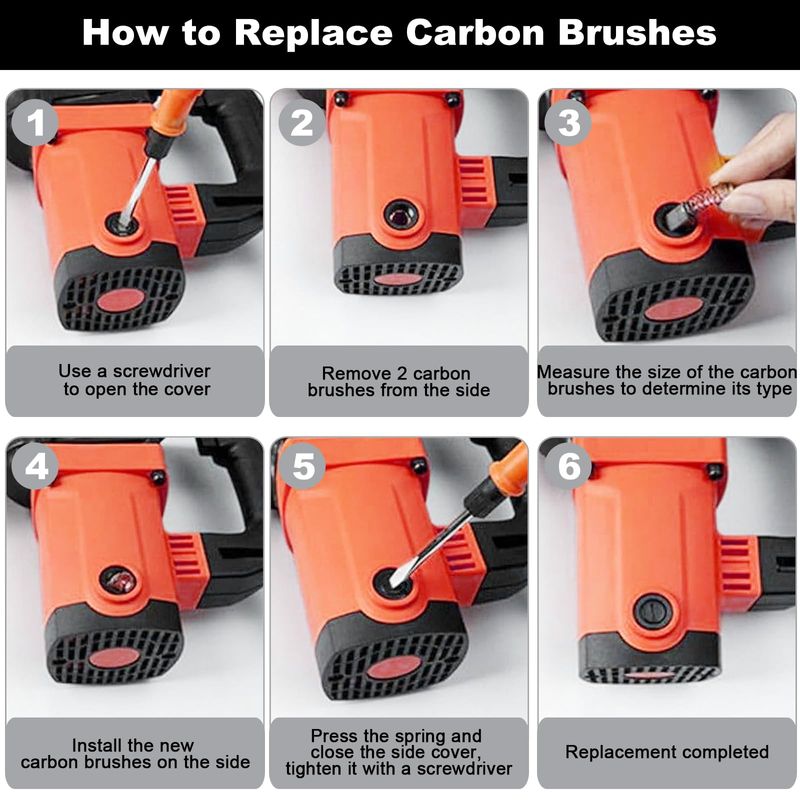 How to Replace Carbon Brushes

1

Use a screwdriver to open the cover

2

Remove 2 carbon brushes from the side

3

Measure the size of the carbon brushes to determine its type

4

Install the new carbon brushes on the side

5

Press the spring and close the side cover, tighten it with a screwdriver

6

Replacement completed