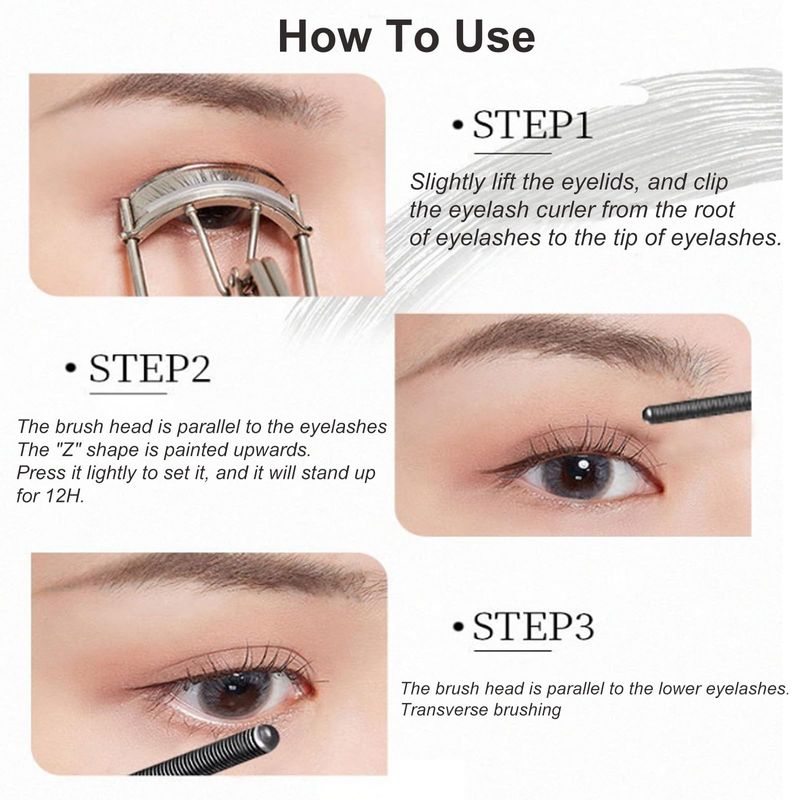 How To Use

• STEP1

Slightly lift the eyelids, and clip the eyelash curler from the root of eyelashes to the tip of eyelashes.

• STEP2

The brush head is parallel to the eyelashes
The "Z" shape is painted upwards.
Press it lightly to set it, and it will stand up for 12H.

• STEP3

The brush head is parallel to the lower eyelashes.
Transverse brushing