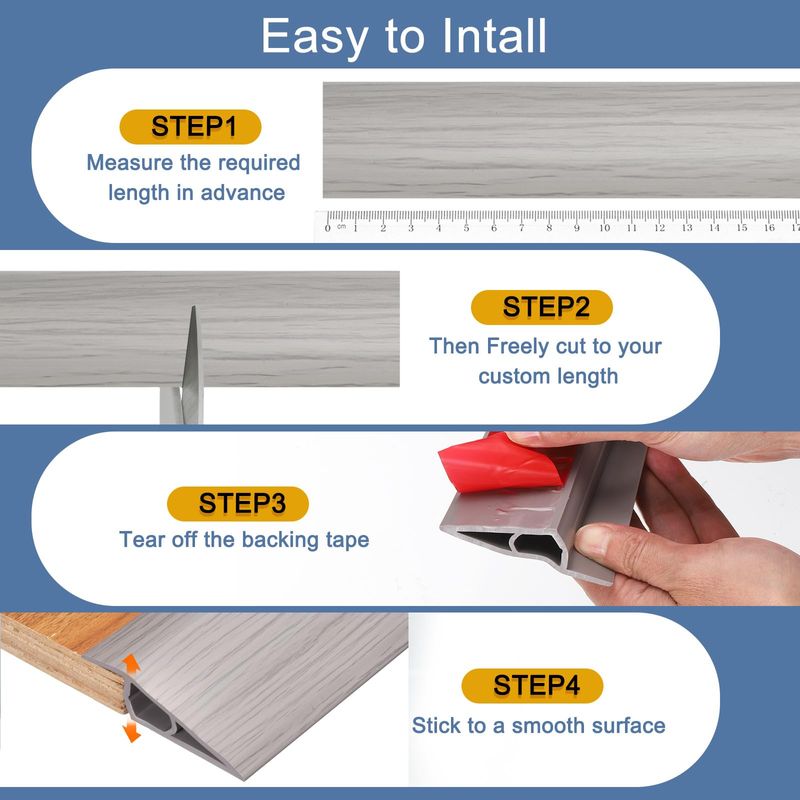 Easy to Intall

STEP1
Measure the required length in advance

0 cm 1 2 3 4 5 6 7 8 9 10 11 12 13 14 15 16 17

STEP2
Then Freely cut to your custom length

STEP3
Tear off the backing tape

STEP4
Stick to a smooth surface