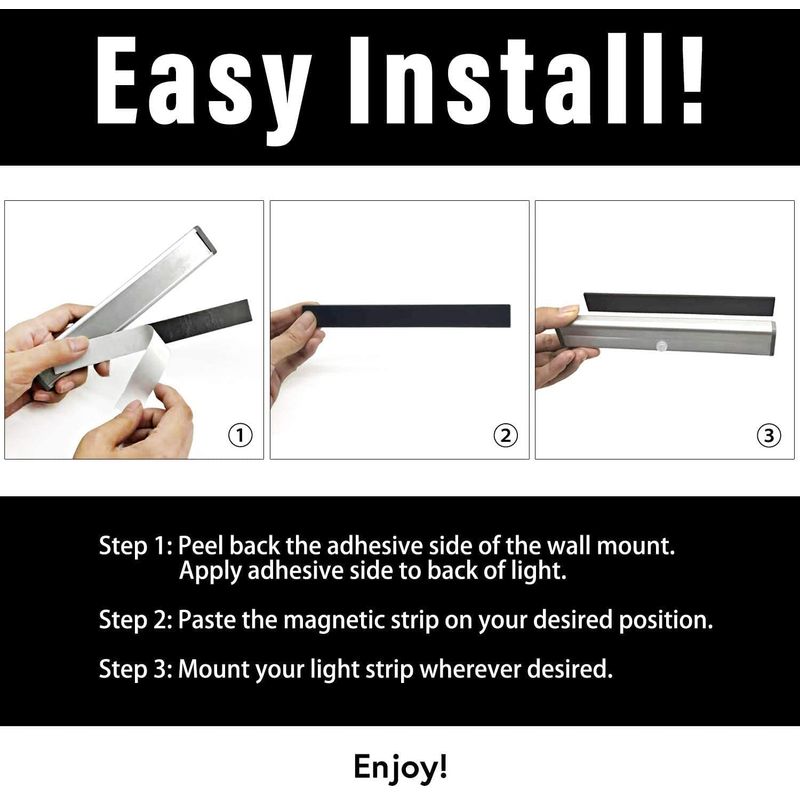 Easy Install!

①

②

③

Step 1: Peel back the adhesive side of the wall mount. Apply adhesive side to back of light.

Step 2: Paste the magnetic strip on your desired position.

Step 3: Mount your light strip wherever desired.

Enjoy!