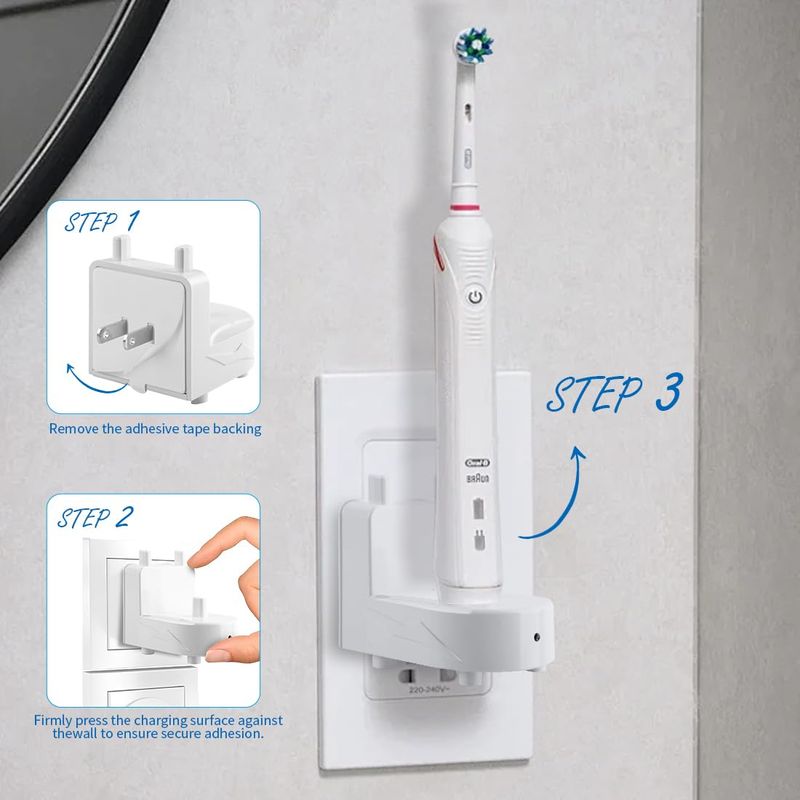 STEP 1

Remove the adhesive tape backing

STEP 2

Firmly press the charging surface against thewall to ensure secure adhesion.

STEP 3

Oral-B
BRAUN

220-240V~