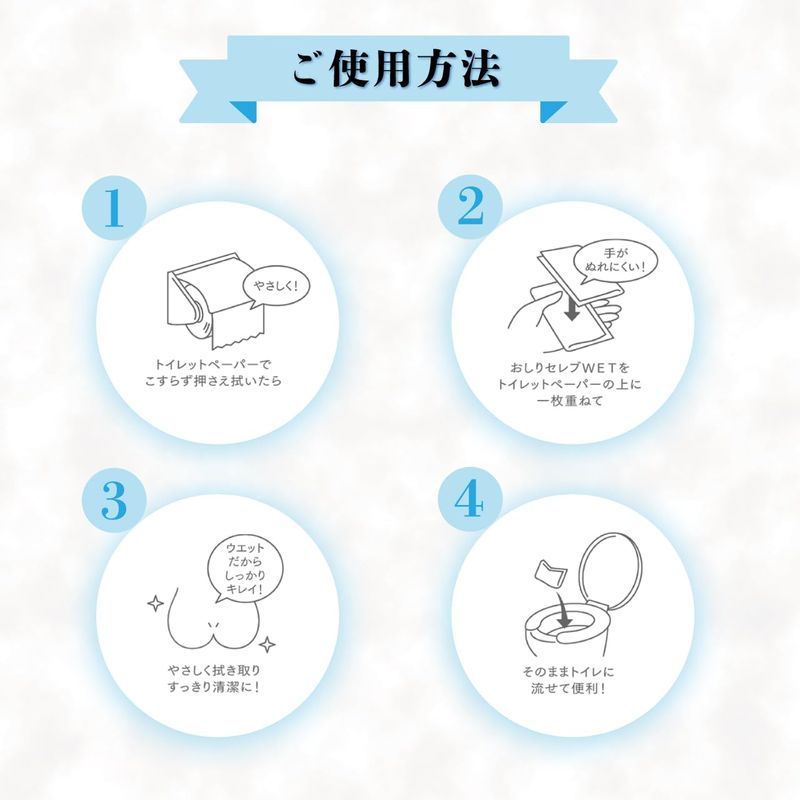 ご使用方法

1

やさしく!

トイレットペーパーで
こすらず押さえ拭いたら

2

手が
ぬれにくい!

おしりセレブWETを
トイレットペーパーの上に
一枚重ねて

3

ウエット
だから
しっかり
キレイ!

やさしく拭き取り
すっきり清潔に!

4

そのままトイレに
流せて便利!