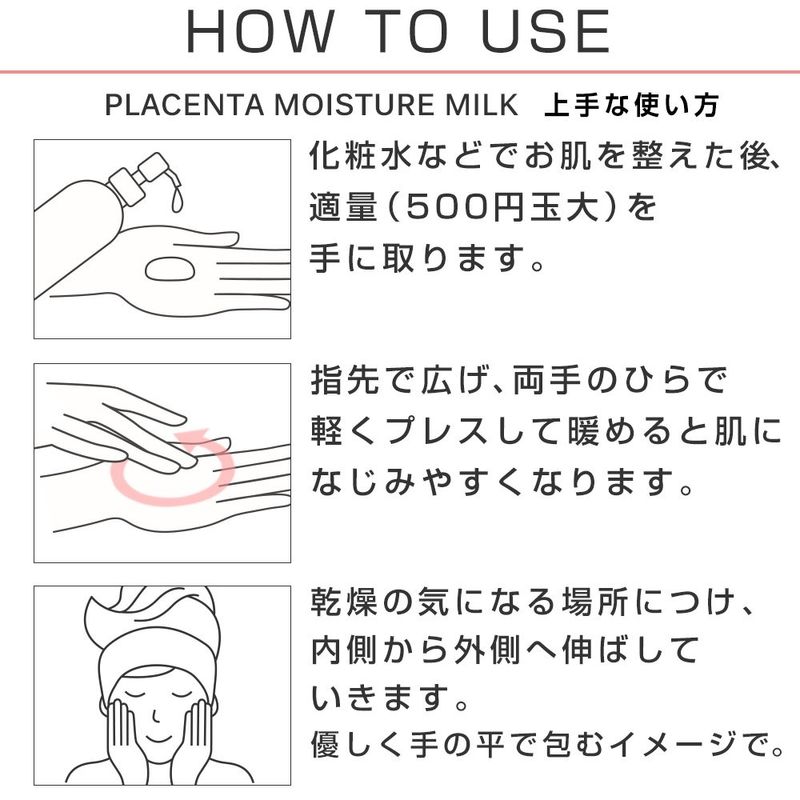 HOW TO USE

PLACENTA MOISTURE MILK 上手な使い方

化粧水などでお肌を整えた後、適量(500円玉大)を手に取ります。

指先で広げ、両手のひらで軽くプレスして暖めると肌になじみやすくなります。

乾燥の気になる場所につけ、内側から外側へ伸ばしていきます。
優しく手の平で包むイメージで。