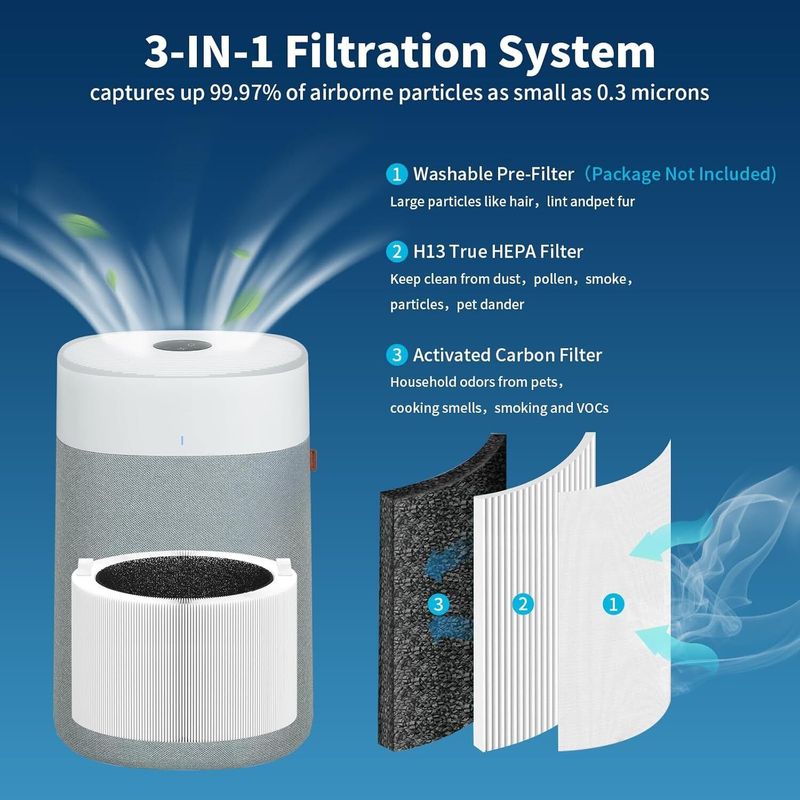 3-IN-1 Filtration System
captures up 99.97% of airborne particles as small as 0.3 microns

1 Washable Pre-Filter (Package Not Included)
Large particles like hair, lint andpet fur

2 H13 True HEPA Filter
Keep clean from dust, pollen, smoke, particles, pet dander

3 Activated Carbon Filter
Household odors from pets, cooking smells, smoking and VOCs

3
2
1