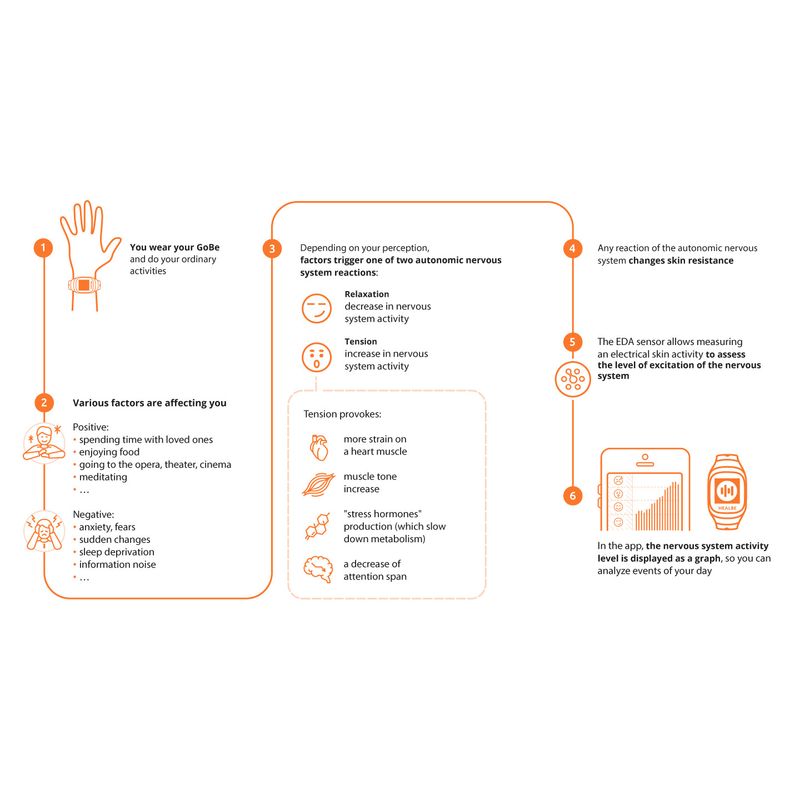 1

You wear your GoBe and do your ordinary activities

2

Various factors are affecting you

Positive:
• spending time with loved ones
• enjoying food
• going to the opera, theater, cinema
• meditating
• …

Negative:
• anxiety, fears
• sudden changes
• sleep deprivation
• information noise
• …

3

Depending on your perception, factors trigger one of two autonomic nervous system reactions:

Relaxation
decrease in nervous system activity

Tension
increase in nervous system activity

Tension provokes:

more strain on a heart muscle

muscle tone increase

"stress hormones" production (which slow down metabolism)

a decrease of attention span

4

Any reaction of the autonomic nervous system changes skin resistance

5

The EDA sensor allows measuring an electrical skin activity to assess the level of excitation of the nervous system

6

HEALBE

In the app, the nervous system activity level is displayed as a graph, so you can analyze events of your day