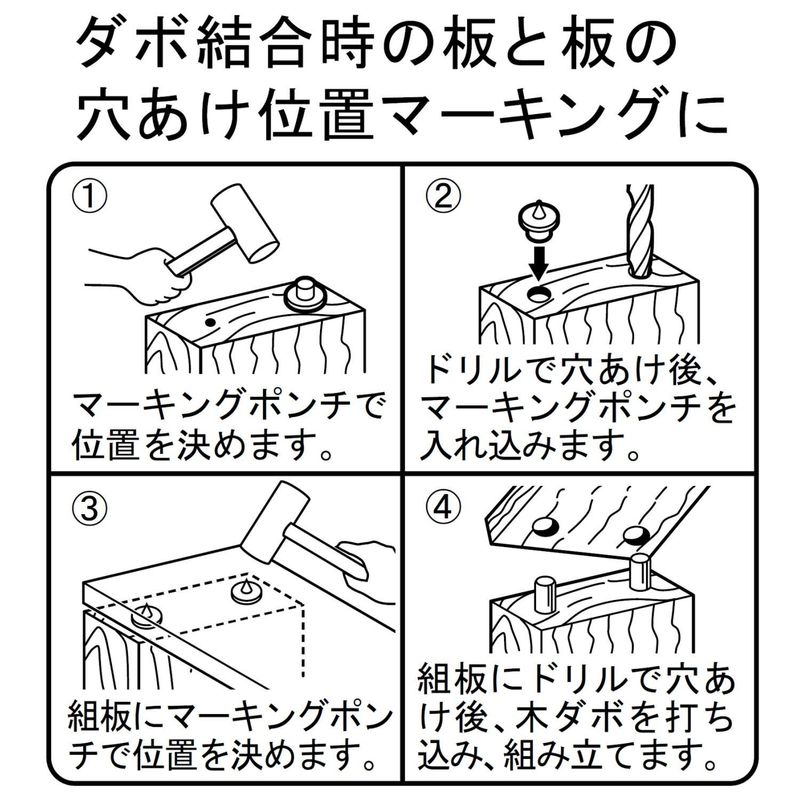 ダボ結合時の板と板の穴あけ位置マーキングに

①
マーキングポンチで位置を決めます。

②
ドリルで穴あけ後、マーキングポンチを入れ込みます。

③
組板にマーキングポンチで位置を決めます。

④
組板にドリルで穴あけ後、木ダボを打ち込み、組み立てます。