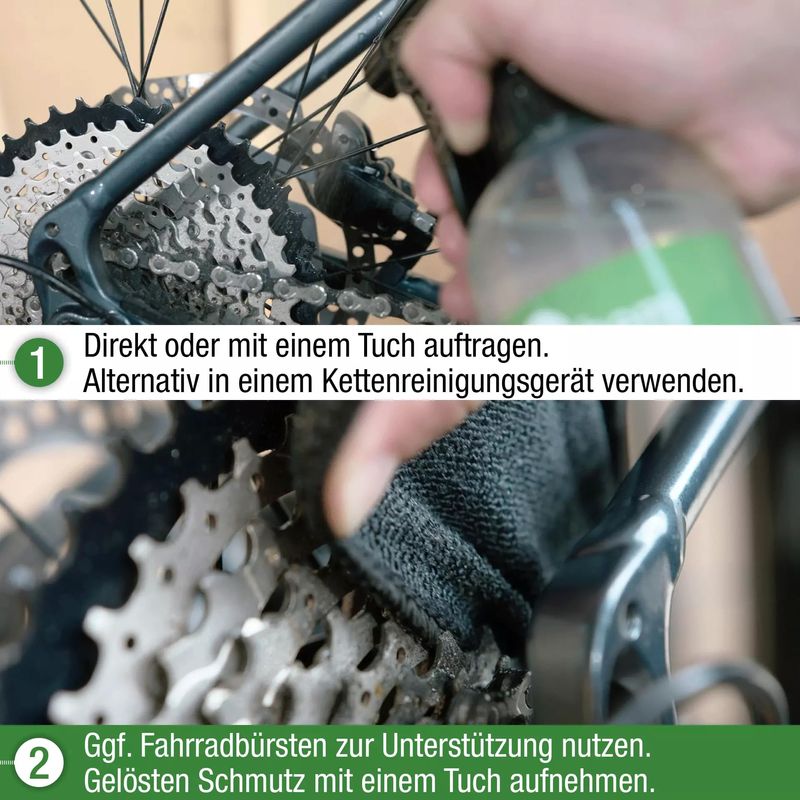 1 Direkt oder mit einem Tuch auftragen. Alternativ in einem Kettenreinigungsgerät verwenden.

2 Ggf. Fahrradbürsten zur Unterstützung nutzen. Gelösten Schmutz mit einem Tuch aufnehmen.