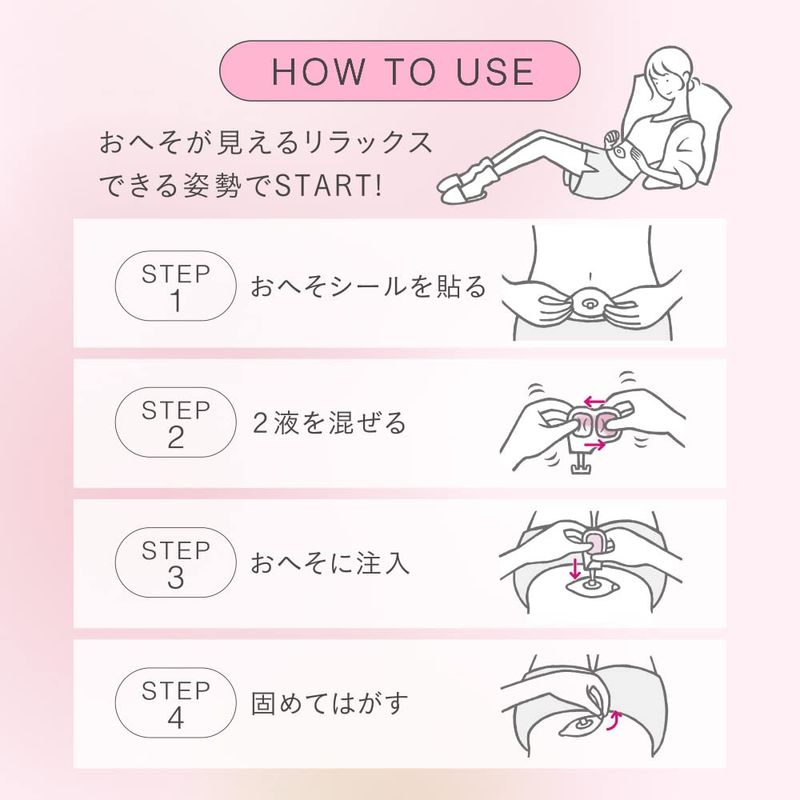 HOW TO USE

おへそが見えるリラックスできる姿勢でSTART!

STEP 1 おへそシールを貼る

STEP 2 2液を混ぜる

STEP 3 おへそに注入

STEP 4 固めてはがす