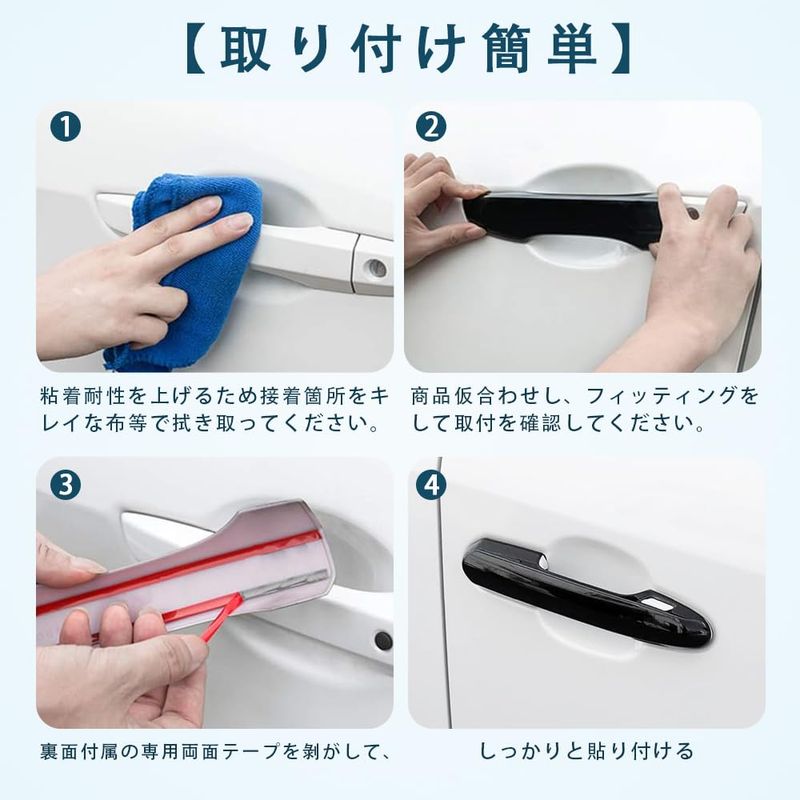 【取り付け簡単】

1

粘着耐性を上げるため接着箇所をキレイな布等で拭き取ってください。

2

商品仮合わせし、フィッティングをして取付を確認してください。

3

裏面付属の専用両面テープを剥がして、

4

しっかりと貼り付ける