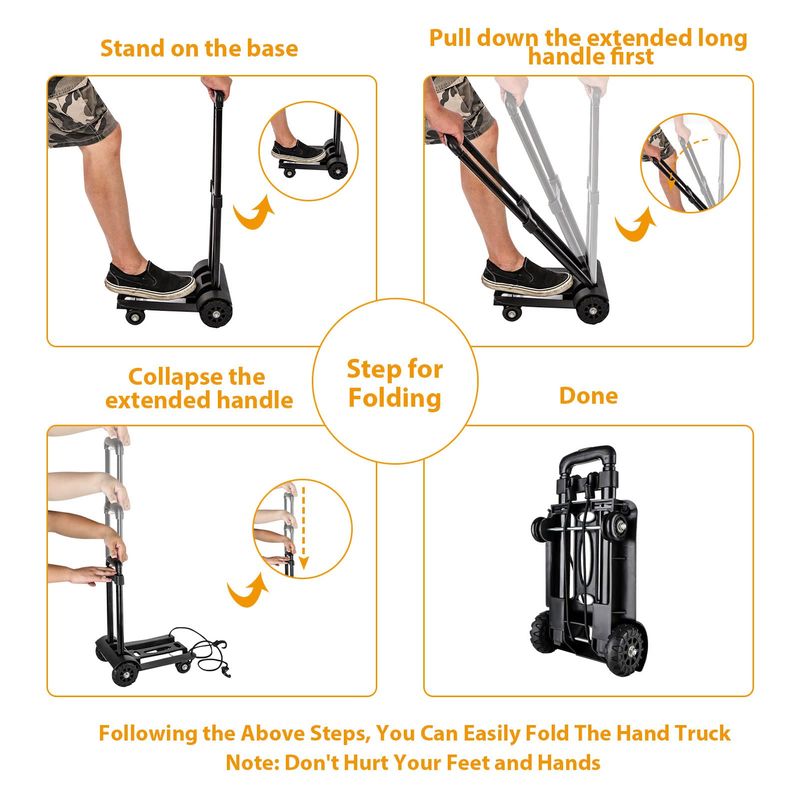 Stand on the base

Pull down the extended long handle first

Step for Folding

Collapse the extended handle

Done

Following the Above Steps, You Can Easily Fold The Hand Truck
Note: Don't Hurt Your Feet and Hands