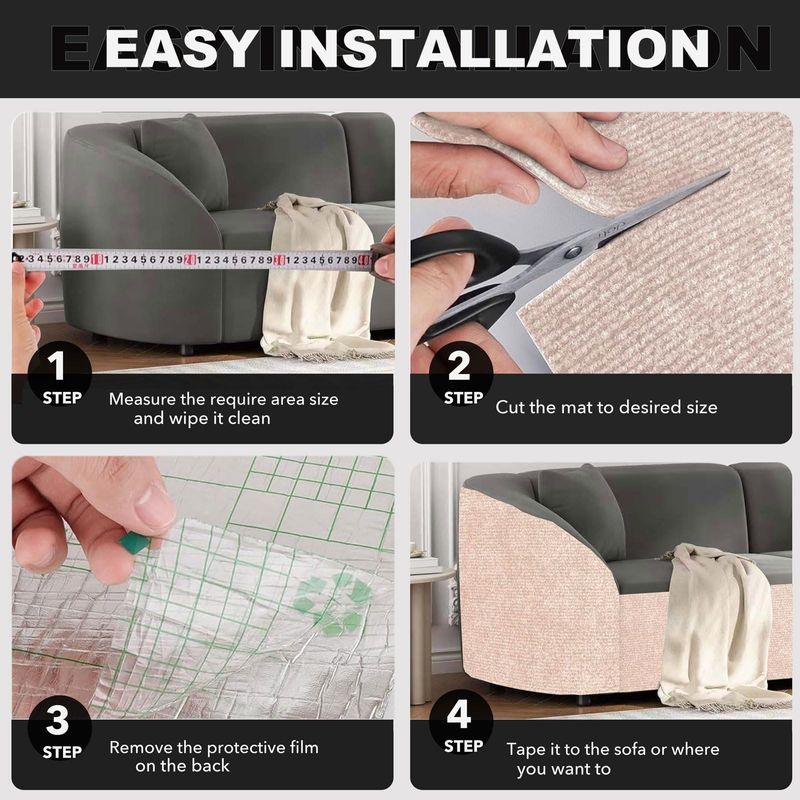 EASY INSTALLATION

1
STEP
Measure the require area size and wipe it clean

2
STEP
Cut the mat to desired size

3
STEP
Remove the protective film on the back

4
STEP
Tape it to the sofa or where you want to