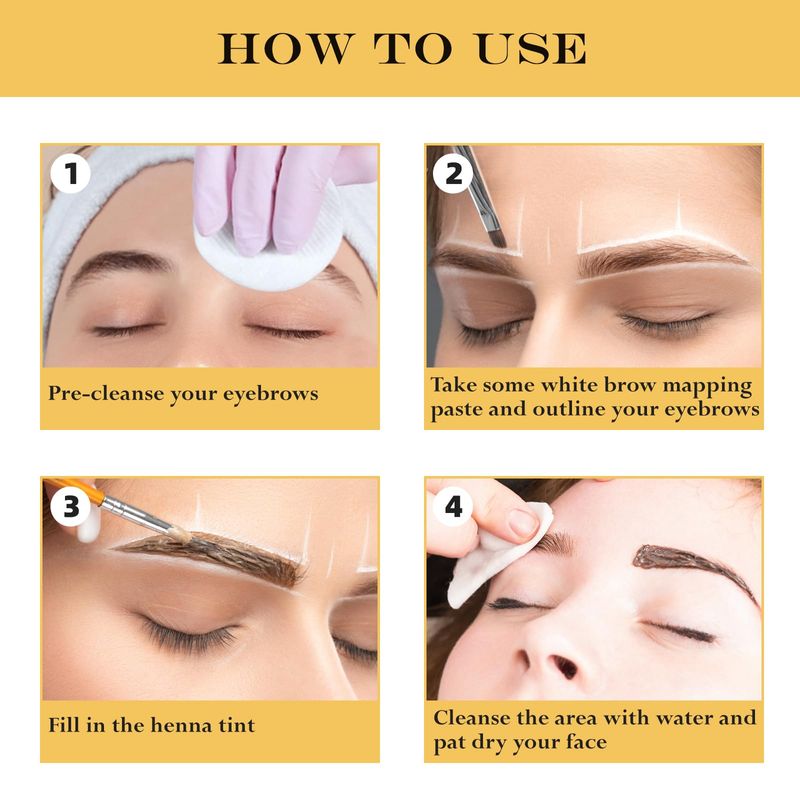 HOW TO USE

1
Pre-cleanse your eyebrows

2
Take some white brow mapping paste and outline your eyebrows

3
Fill in the henna tint

4
Cleanse the area with water and pat dry your face