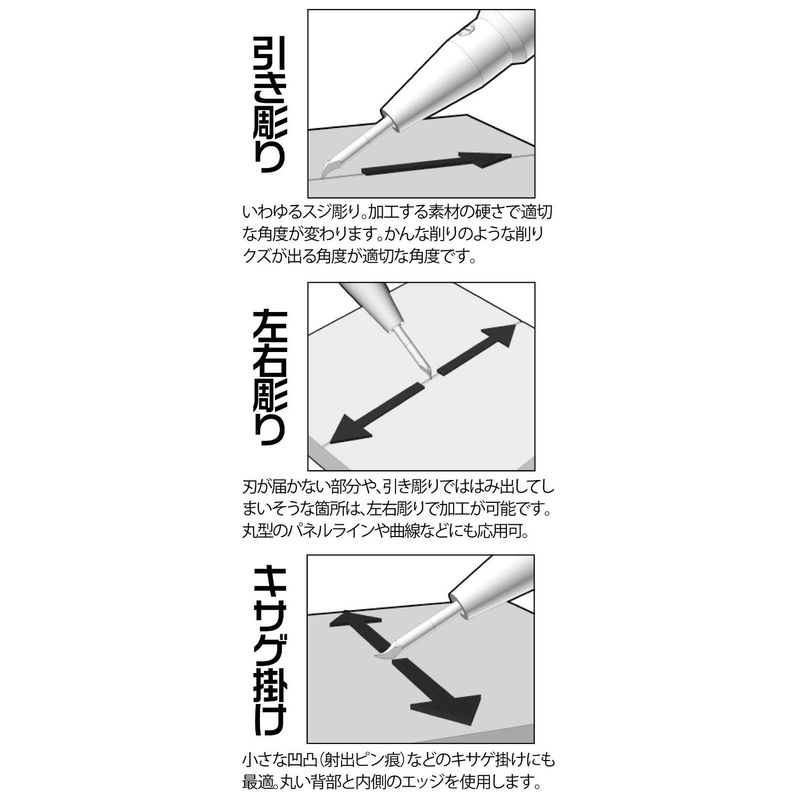 引き彫り

いわゆるスジ彫り。加工する素材の硬さで適切な角度が変わります。かんな削りのような削りクズが出る角度が適切な角度です。

左右彫り

刃が届かない部分や、引き彫りでははみ出してしまいそうな箇所は、左右彫りで加工が可能です。丸型のパネルラインや曲線などにも応用可。

キサゲ掛け

小さな凹凸(射出ピン痕)などのキサゲ掛けにも最適。丸い背部と内側のエッジを使用します。