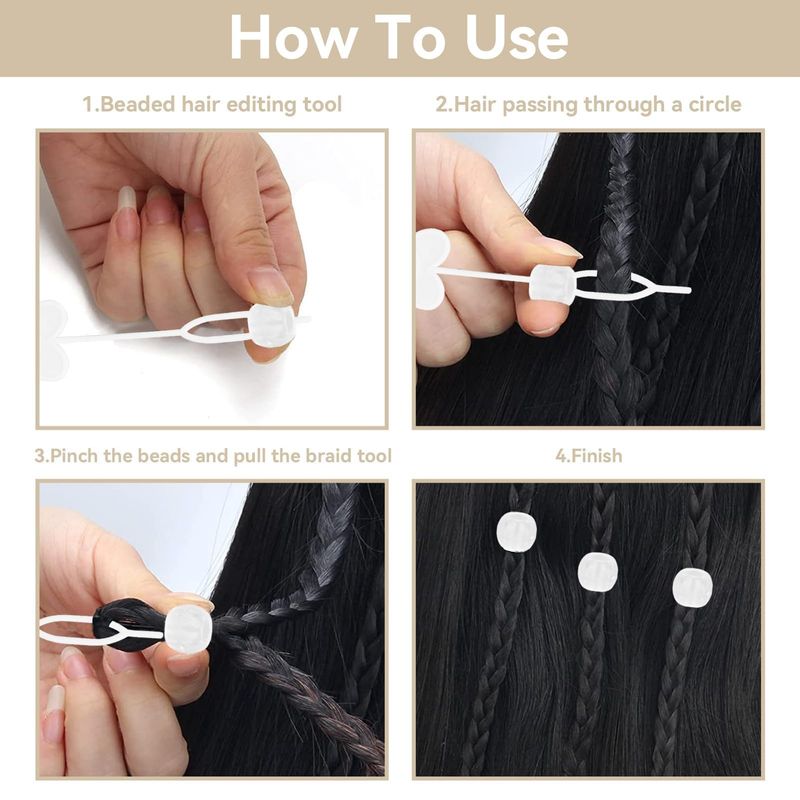 How To Use

1.Beaded hair editing tool

2.Hair passing through a circle

3.Pinch the beads and pull the braid tool

4.Finish