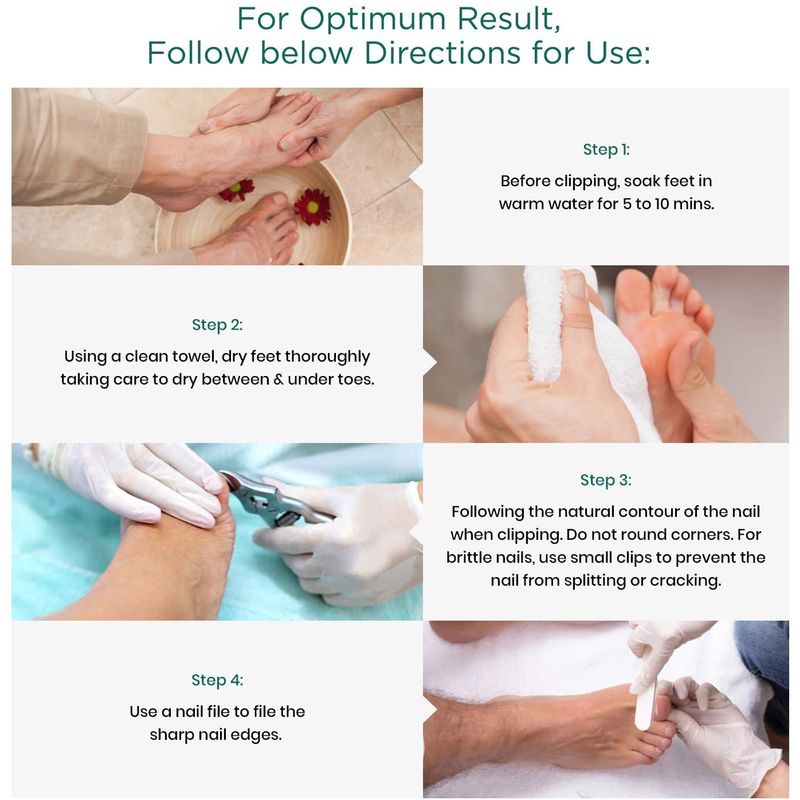 For Optimum Result,
Follow below Directions for Use:

Step 1:
Before clipping, soak feet in warm water for 5 to 10 mins.

Step 2:
Using a clean towel, dry feet thoroughly taking care to dry between & under toes.

Step 3:
Following the natural contour of the nail when clipping. Do not round corners. For brittle nails, use small clips to prevent the nail from splitting or cracking.

Step 4:
Use a nail file to file the sharp nail edges.