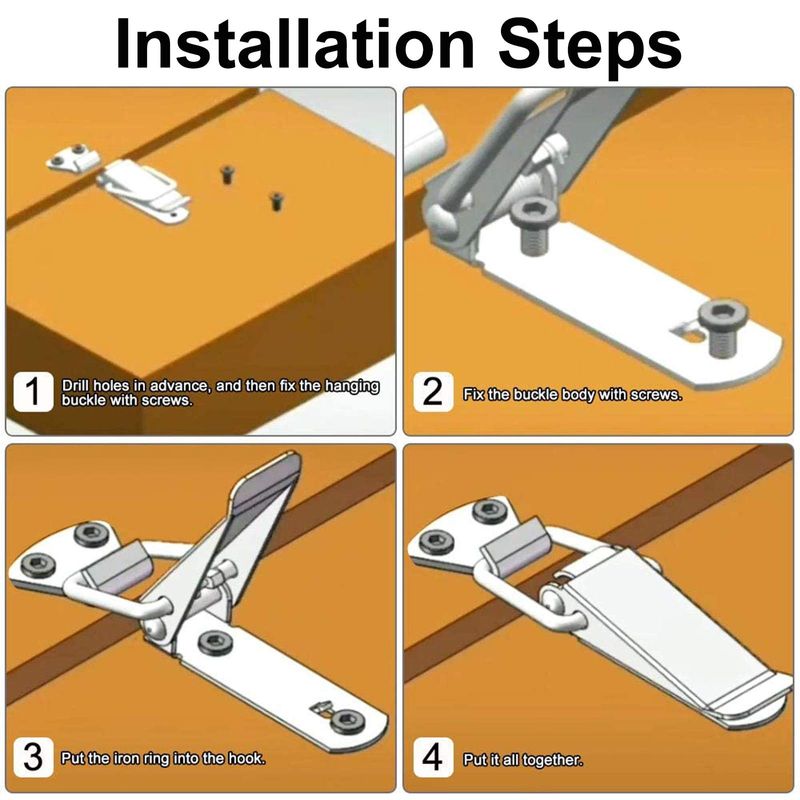 Installation Steps

1 Drill holes in advance, and then fix the hanging buckle with screws.

2 Fix the buckle body with screws.

3 Put the iron ring into the hook.

4 Put it all together.