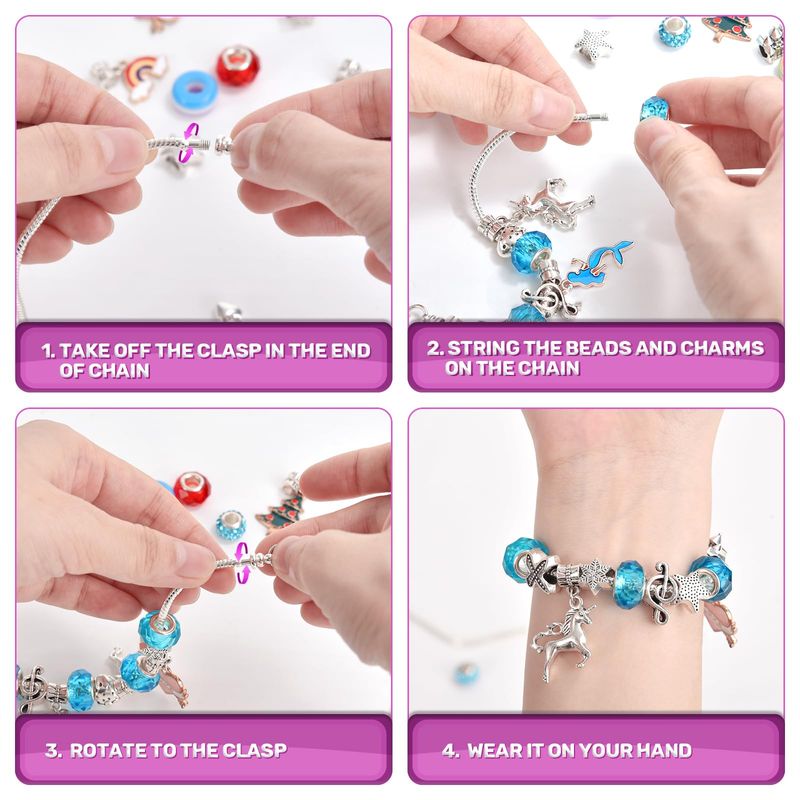 1. TAKE OFF THE CLASP IN THE END OF CHAIN

2. STRING THE BEADS AND CHARMS ON THE CHAIN

3. ROTATE TO THE CLASP

4. WEAR IT ON YOUR HAND