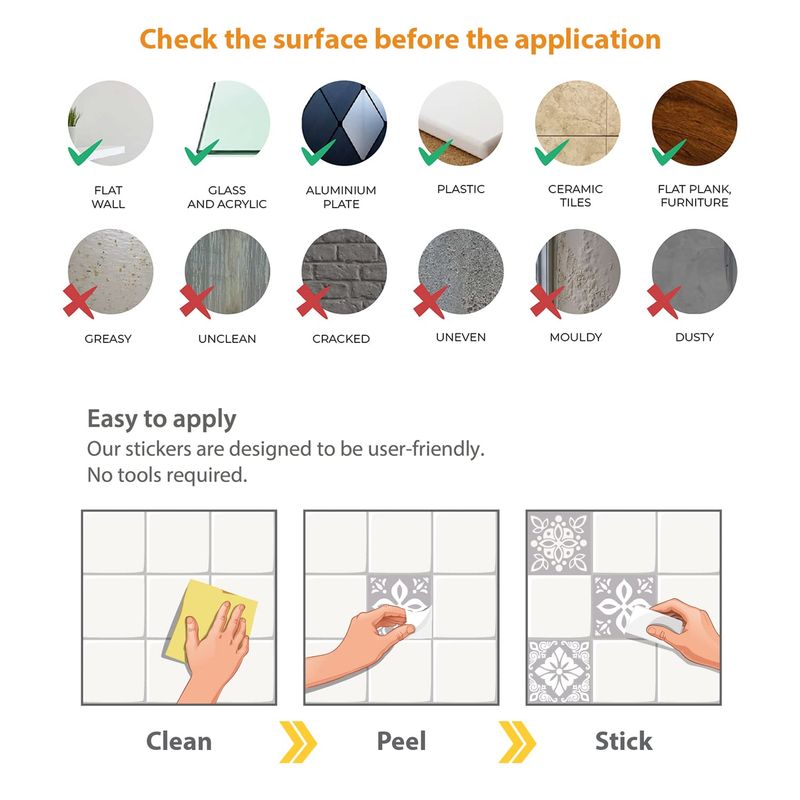 Check the surface before the application

FLAT WALL

GLASS AND ACRYLIC

ALUMINIUM PLATE

PLASTIC

CERAMIC TILES

FLAT PLANK, FURNITURE

GREASY

UNCLEAN

CRACKED

UNEVEN

MOULDY

DUSTY

Easy to apply
Our stickers are designed to be user-friendly.
No tools required.

Clean

Peel

Stick