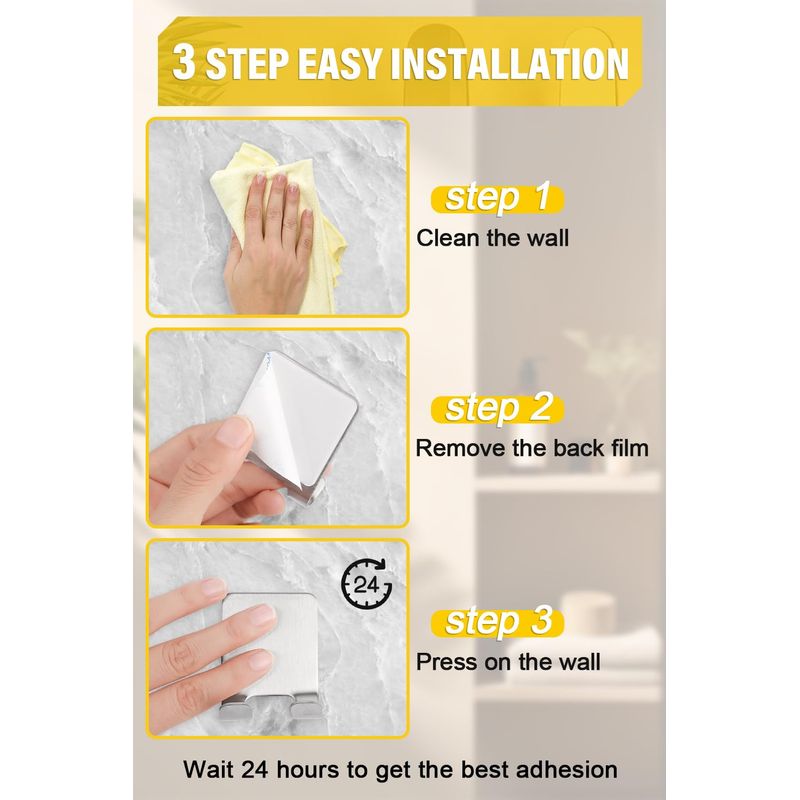 3 STEP EASY INSTALLATION

step 1
Clean the wall

step 2
Remove the back film

24

step 3
Press on the wall

Wait 24 hours to get the best adhesion