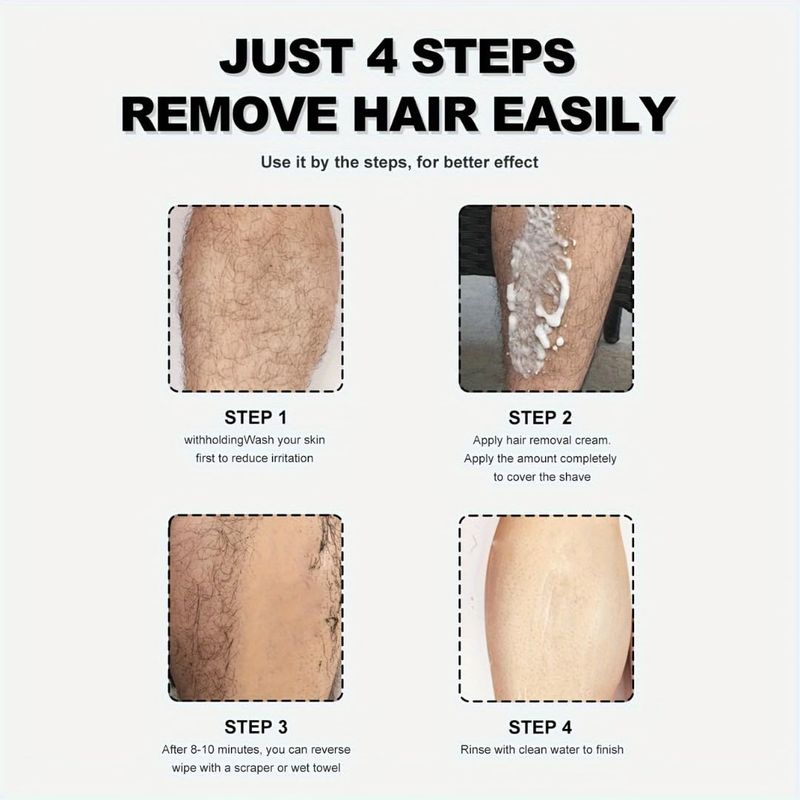 JUST 4 STEPS
REMOVE HAIR EASILY

Use it by the steps, for better effect

STEP 1
withholdingWash your skin first to reduce irritation

STEP 2
Apply hair removal cream. Apply the amount completely to cover the shave

STEP 3
After 8-10 minutes, you can reverse wipe with a scraper or wet towel

STEP 4
Rinse with clean water to finish