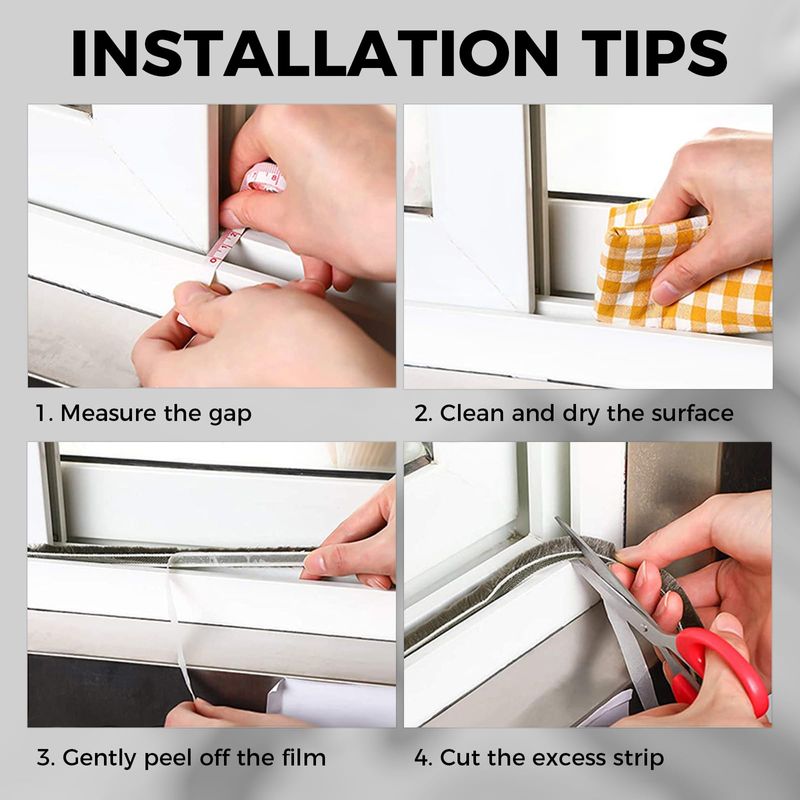 INSTALLATION TIPS

1. Measure the gap

2. Clean and dry the surface

3. Gently peel off the film

4. Cut the excess strip