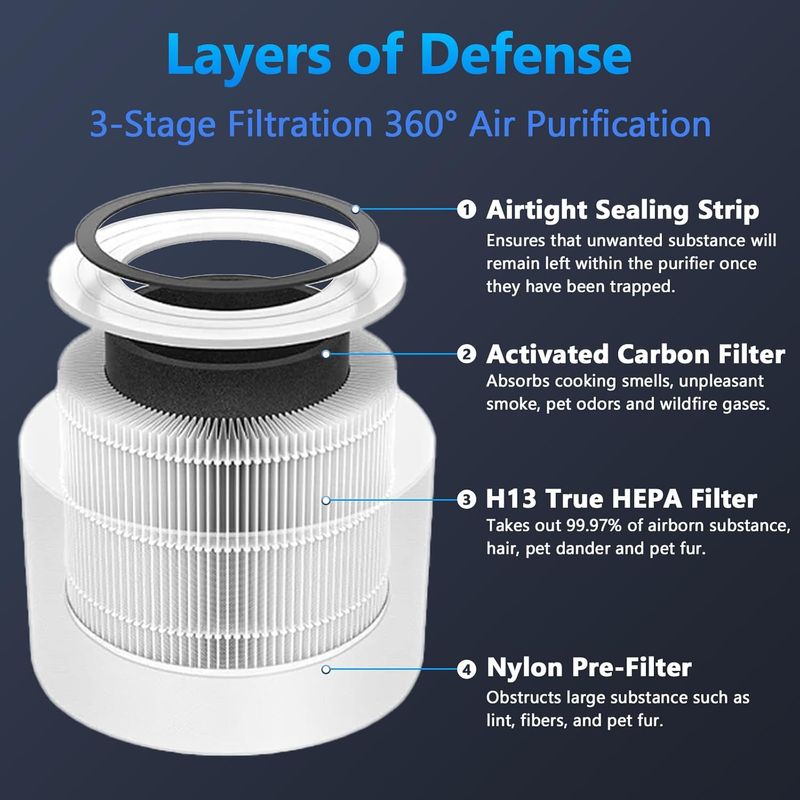 Layers of Defense

3-Stage Filtration 360° Air Purification

1 Airtight Sealing Strip
Ensures that unwanted substance will remain left within the purifier once they have been trapped.

2 Activated Carbon Filter
Absorbs cooking smells, unpleasant smoke, pet odors and wildfire gases.

3 H13 True HEPA Filter
Takes out 99.97% of airborn substance, hair, pet dander and pet fur.

4 Nylon Pre-Filter
Obstructs large substance such as lint, fibers, and pet fur.