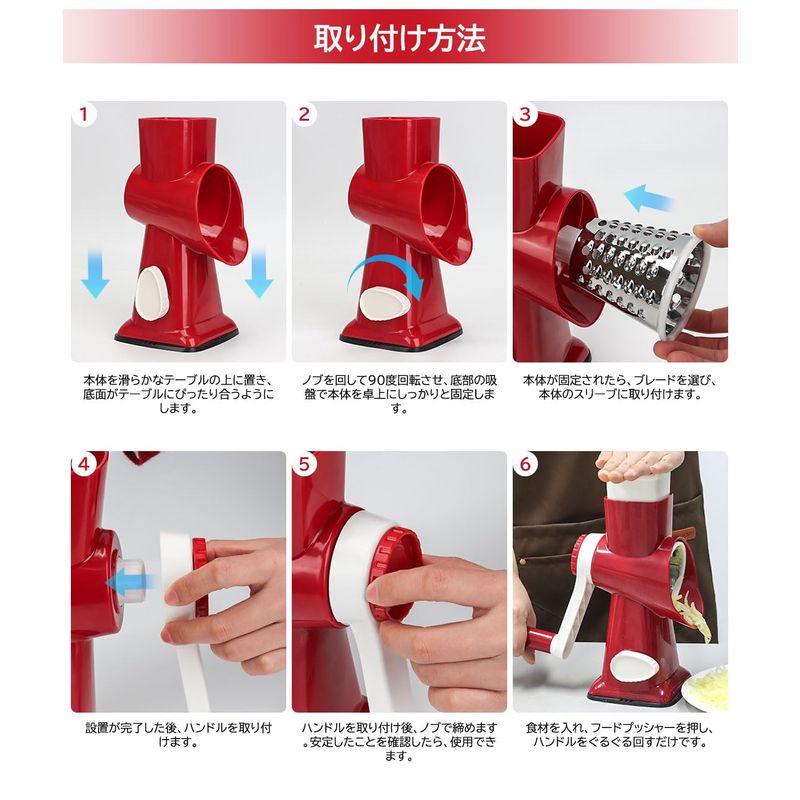 取り付け方法

1

本体を滑らかなテーブルの上に置き、底面がテーブルにぴったり合うようにします。

2

ノブを回して90度回転させ、底部の吸盤で本体を卓上にしっかりと固定します。

3

本体が固定されたら、ブレードを選び、本体のスリーブに取り付けます。

4

設置が完了した後、ハンドルを取り付けます。

5

ハンドルを取り付け後、ノブで締めます。安定したことを確認したら、使用できます。

6

食材を入れ、フードプッシャーを押し、ハンドルをぐるぐる回すだけです。