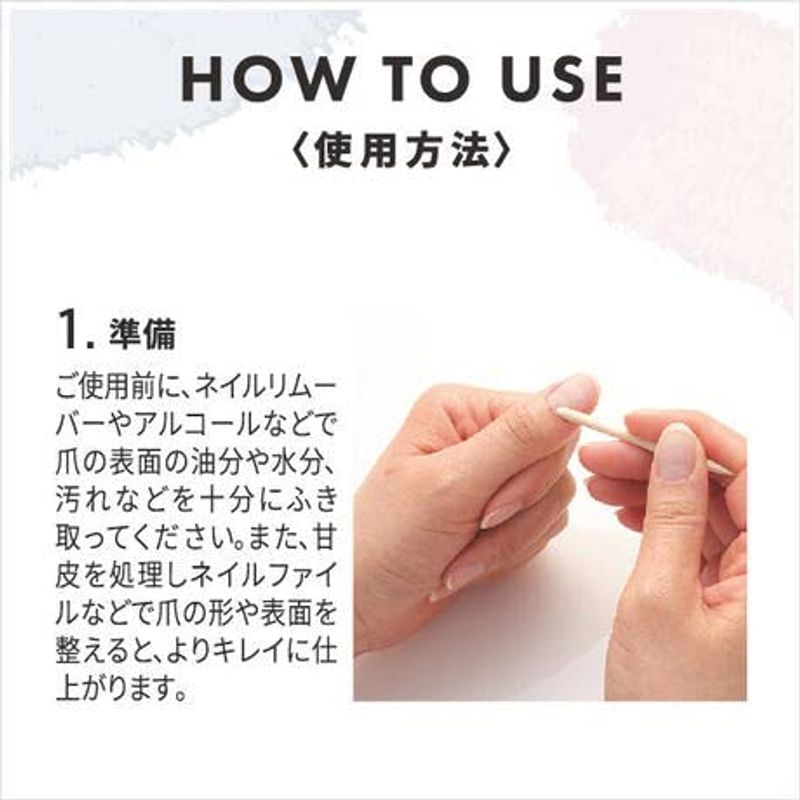 HOW TO USE
〈使用方法〉

1. 準備
ご使用前に、ネイルリムーバーやアルコールなどで爪の表面の油分や水分、汚れなどを十分にふき取ってください。また、甘皮を処理しネイルファイルなどで爪の形や表面を整えると、よりキレイに仕上がります。