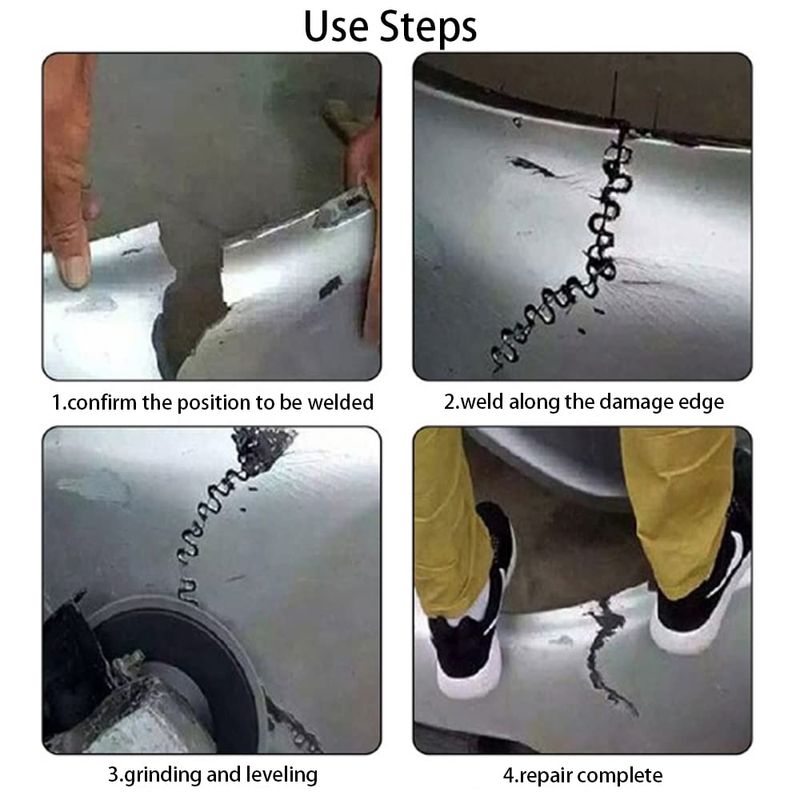 Use Steps

1.confirm the position to be welded

2.weld along the damage edge

3.grinding and leveling

4.repair complete