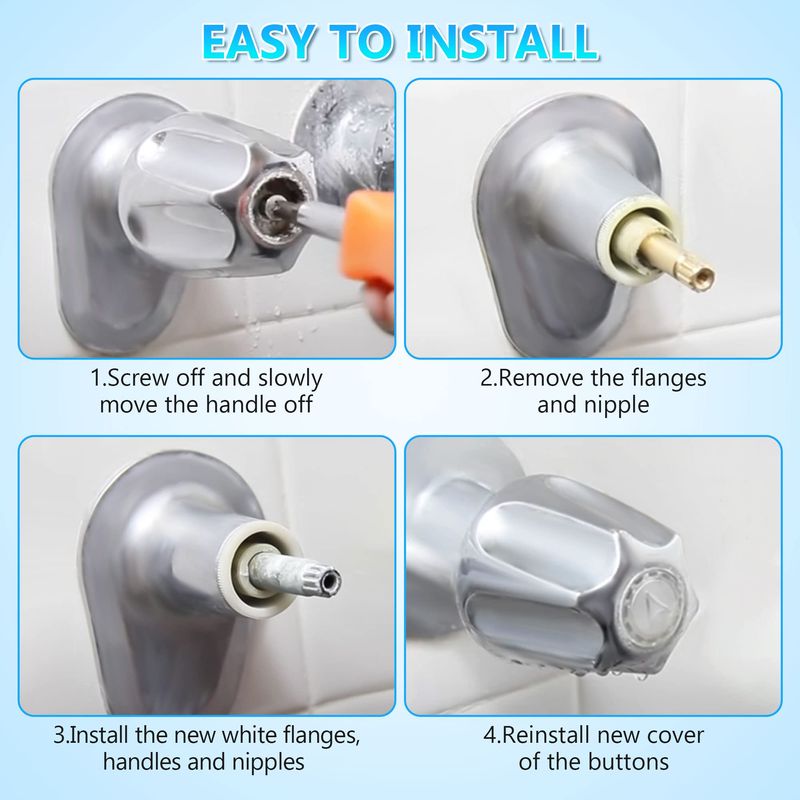 EASY TO INSTALL

1.Screw off and slowly move the handle off

2.Remove the flanges and nipple

3.Install the new white flanges, handles and nipples

4.Reinstall new cover of the buttons