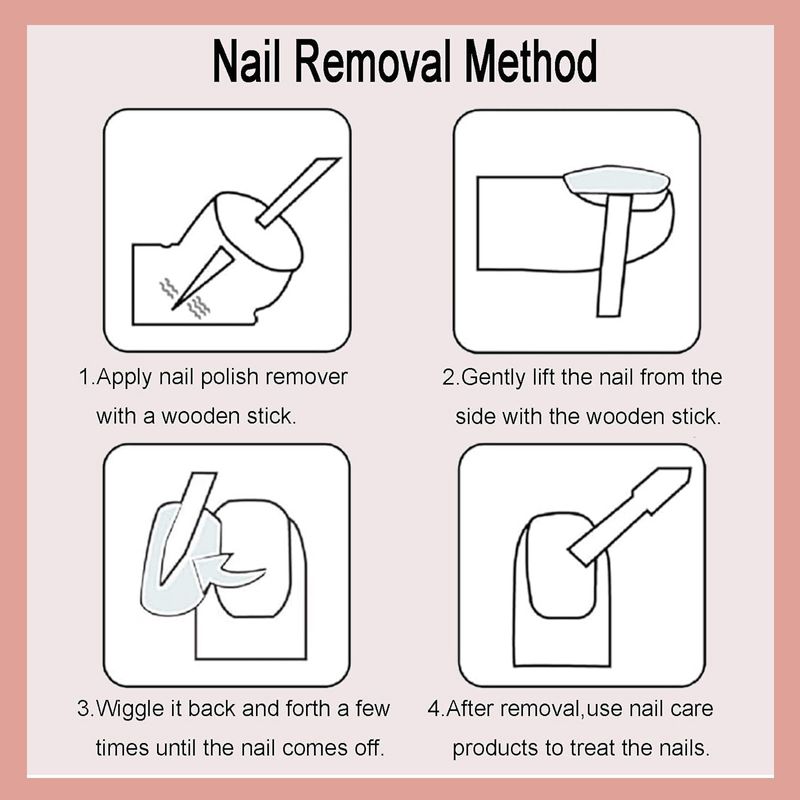 Nail Removal Method

1.Apply nail polish remover with a wooden stick.

2.Gently lift the nail from the side with the wooden stick.

3.Wiggle it back and forth a few times until the nail comes off.

4.After removal,use nail care products to treat the nails.