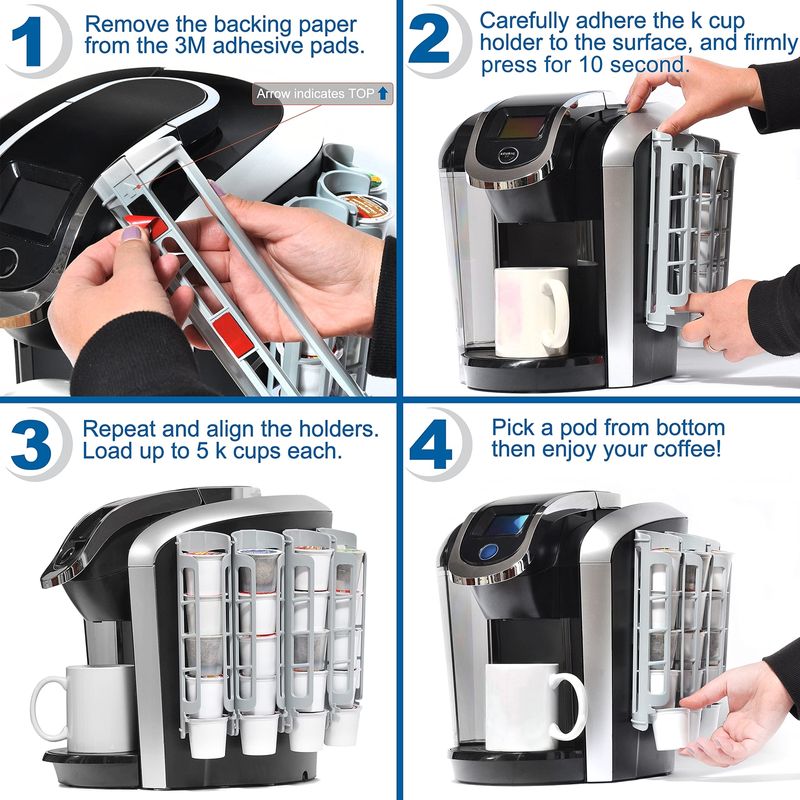 1 Remove the backing paper from the 3M adhesive pads.

Arrow indicates TOP

2 Carefully adhere the k cup holder to the surface, and firmly press for 10 second.

3 Repeat and align the holders. Load up to 5 k cups each.

4 Pick a pod from bottom then enjoy your coffee!