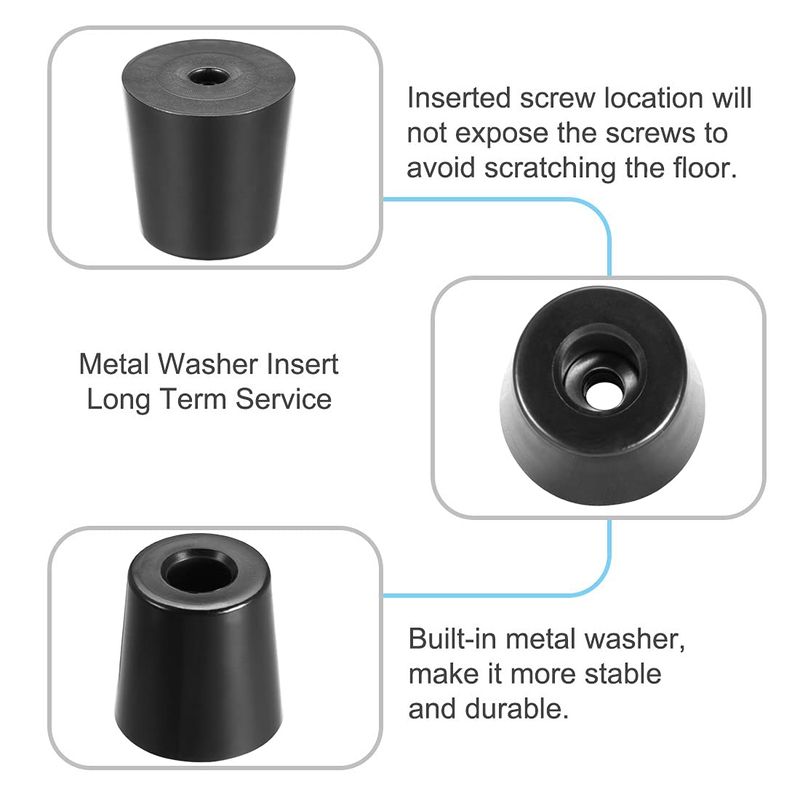 Inserted screw location will not expose the screws to avoid scratching the floor.

Metal Washer Insert
Long Term Service

Built-in metal washer, make it more stable and durable.