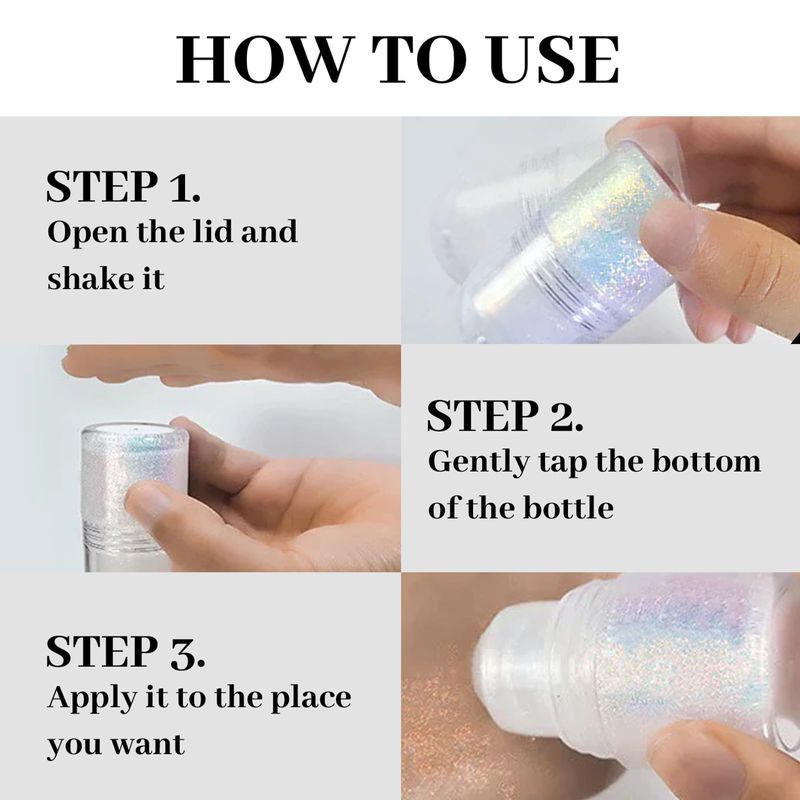 HOW TO USE

STEP 1.
Open the lid and shake it

STEP 2.
Gently tap the bottom of the bottle

STEP 3.
Apply it to the place you want