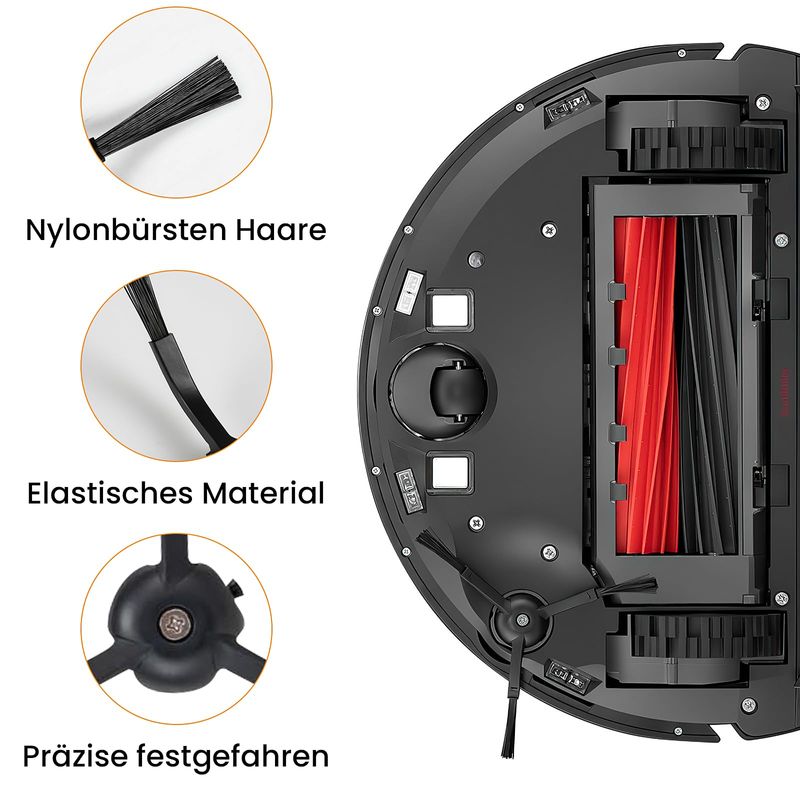 Nylonbürsten Haare

Elastisches Material

Präzise festgefahren