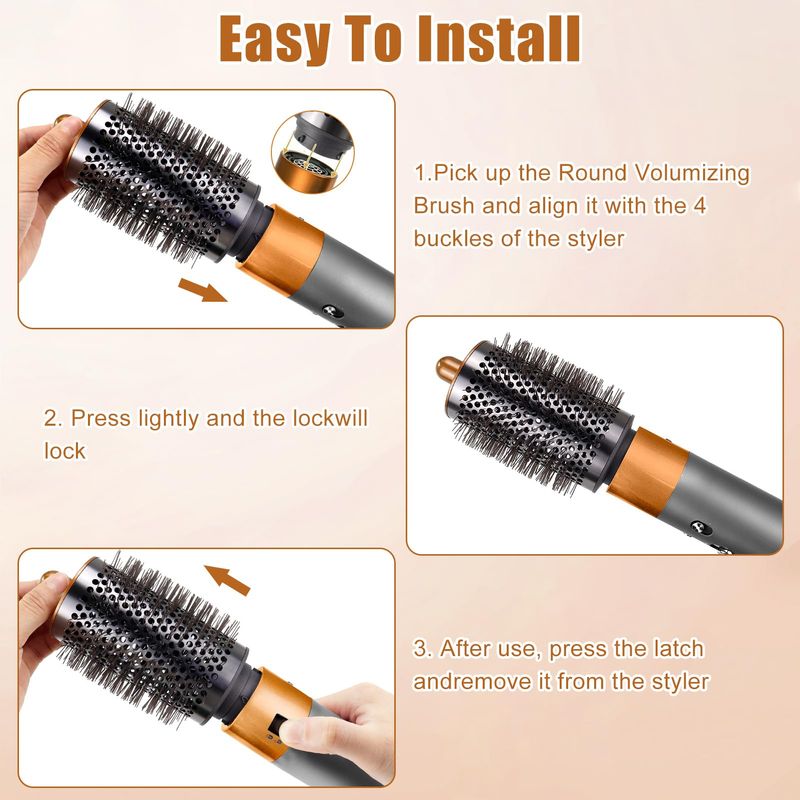 Easy To Install

1.Pick up the Round Volumizing Brush and align it with the 4 buckles of the styler

2. Press lightly and the lockwill lock

3. After use, press the latch andremove it from the styler