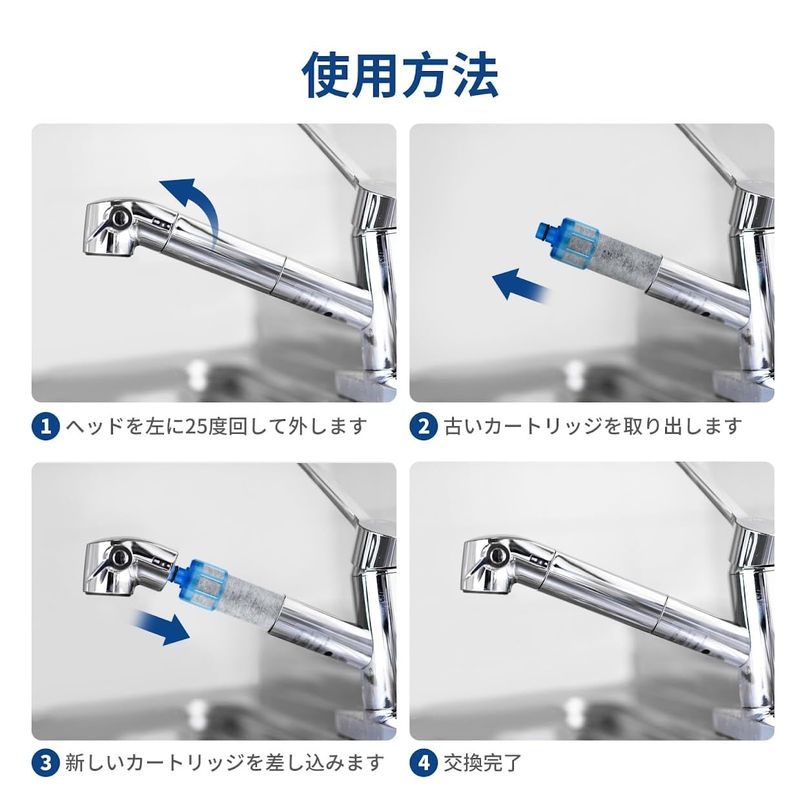 使用方法

1 ヘッドを左に25度回して外します

2 古いカートリッジを取り出します

3 新しいカートリッジを差し込みます

4 交換完了